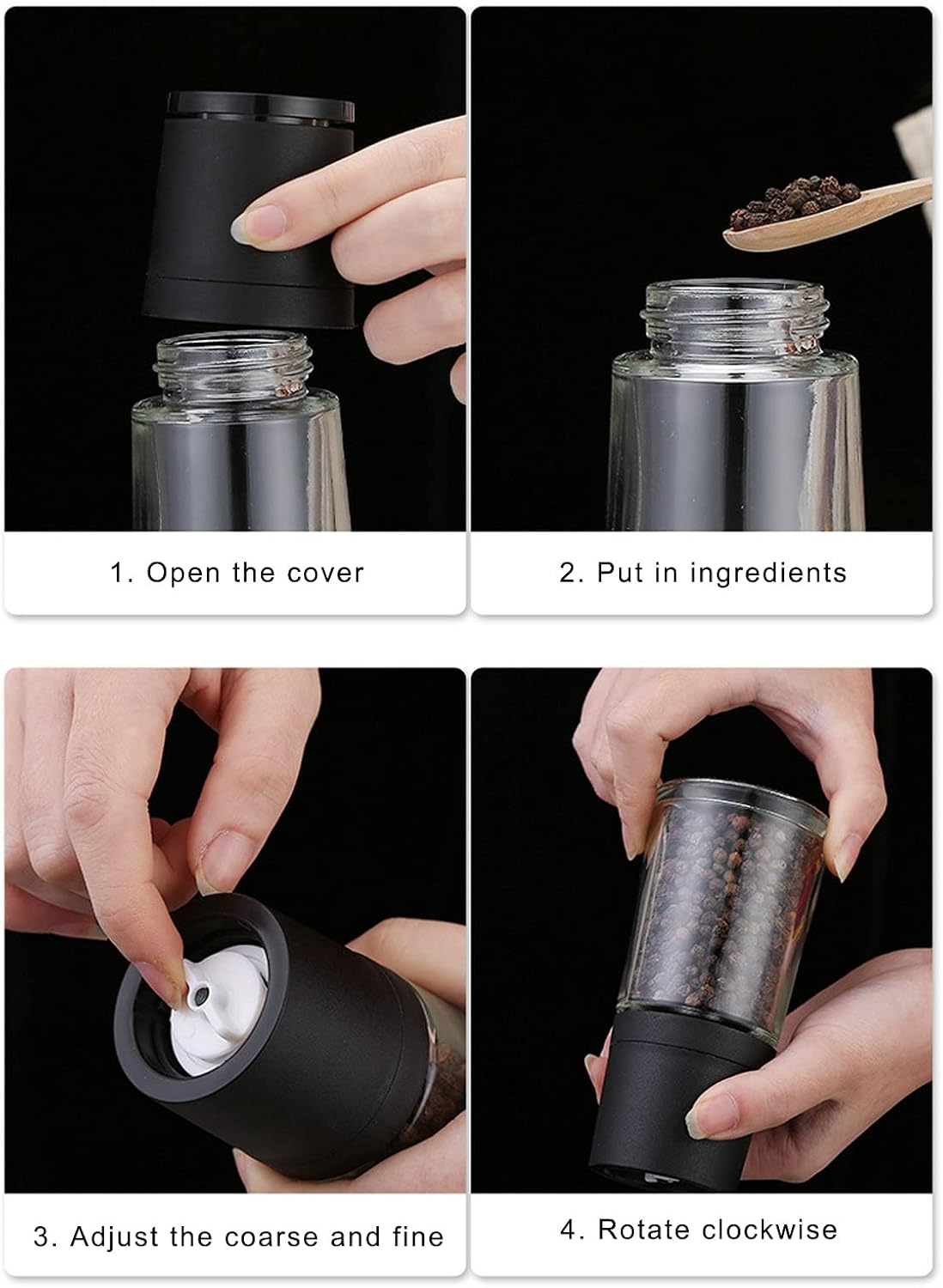 1. Open the cover

2. Put in ingredients

3. Adjust the coarse and fine

4. Rotate clockwise