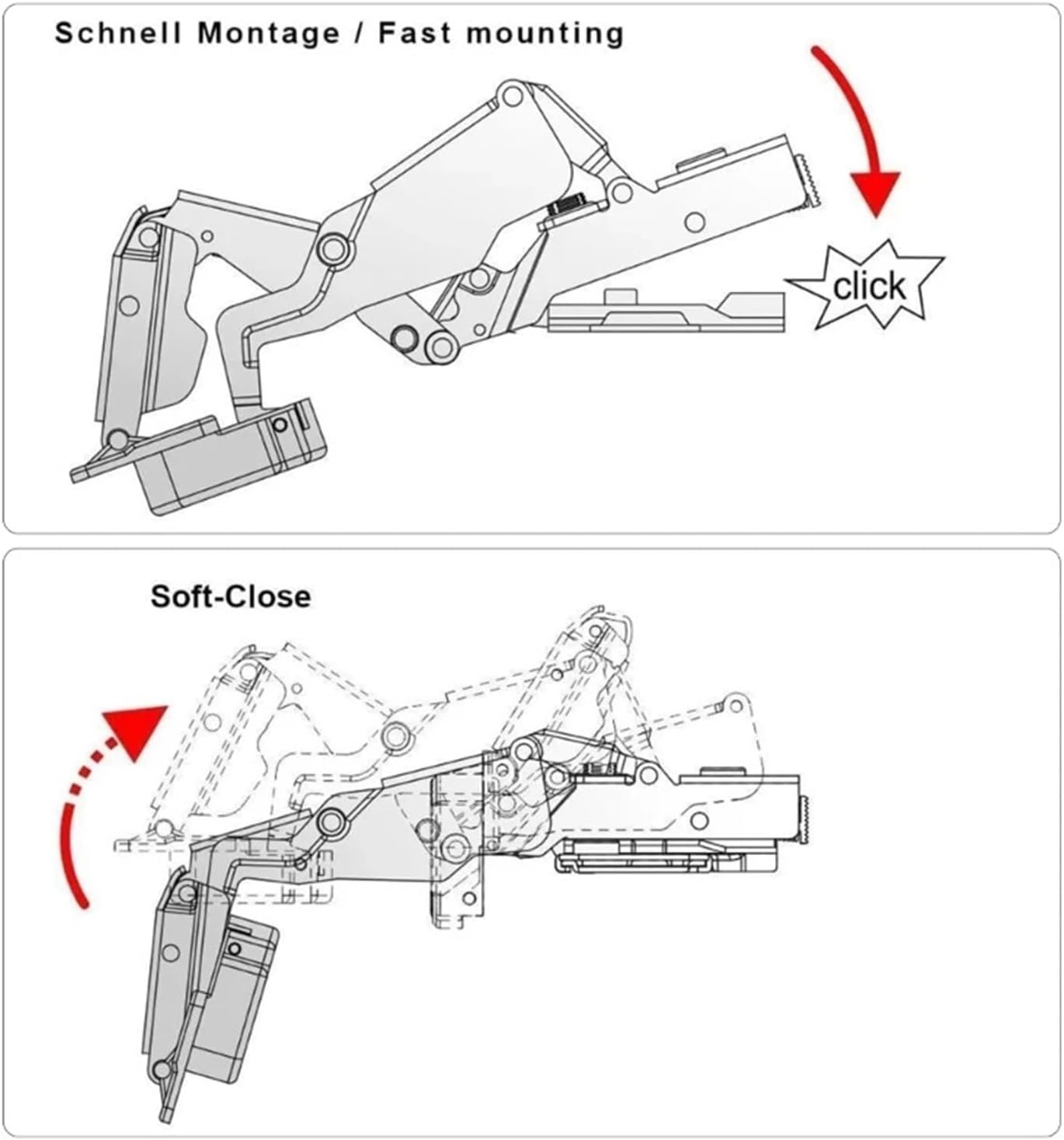 Schnell Montage / Fast mounting

click

Soft-Close