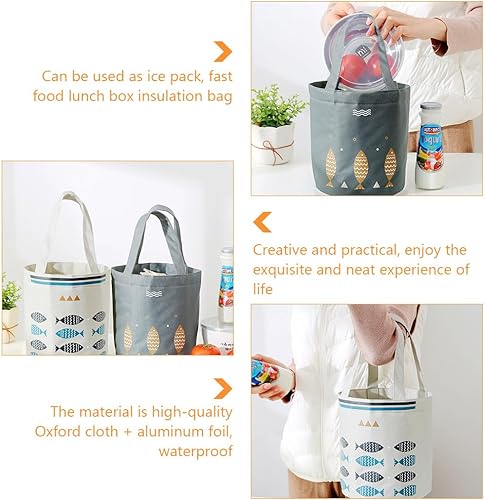 Can be used as ice pack, fast food lunch box insulation bag

Creative and practical, enjoy the exquisite and neat experience of life

The material is high-quality Oxford cloth + aluminum foil, waterproof