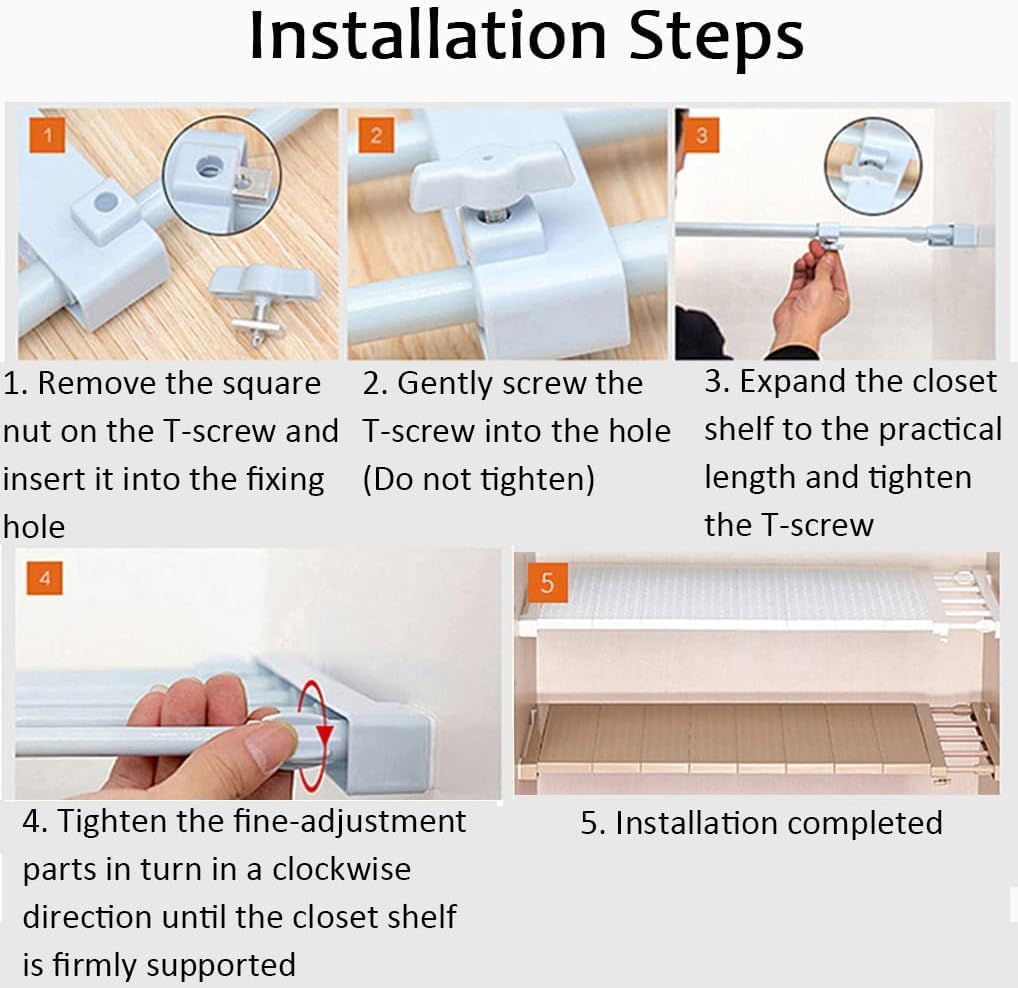 Installation Steps

1

2

3

1. Remove the square nut on the T-screw and insert it into the fixing hole

2. Gently screw the T-screw into the hole (Do not tighten)

3. Expand the closet shelf to the practical length and tighten the T-screw

4

5

4. Tighten the fine-adjustment parts in turn in a clockwise direction until the closet shelf is firmly supported

5. Installation completed