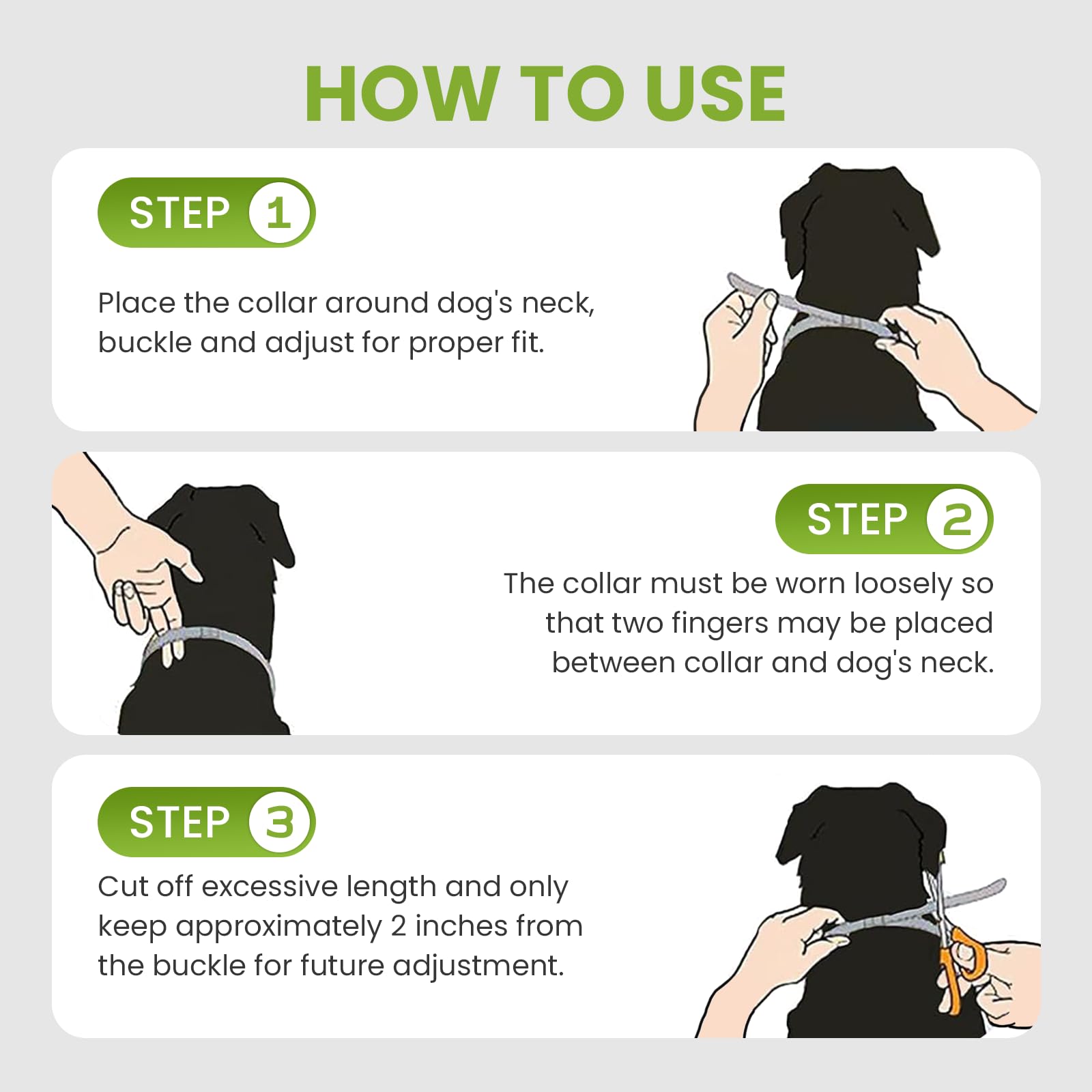 HOW TO USE

STEP 1

Place the collar around dog's neck, buckle and adjust for proper fit.

STEP 2

The collar must be worn loosely so that two fingers may be placed between collar and dog's neck.

STEP 3

Cut off excessive length and only keep approximately 2 inches from the buckle for future adjustment.