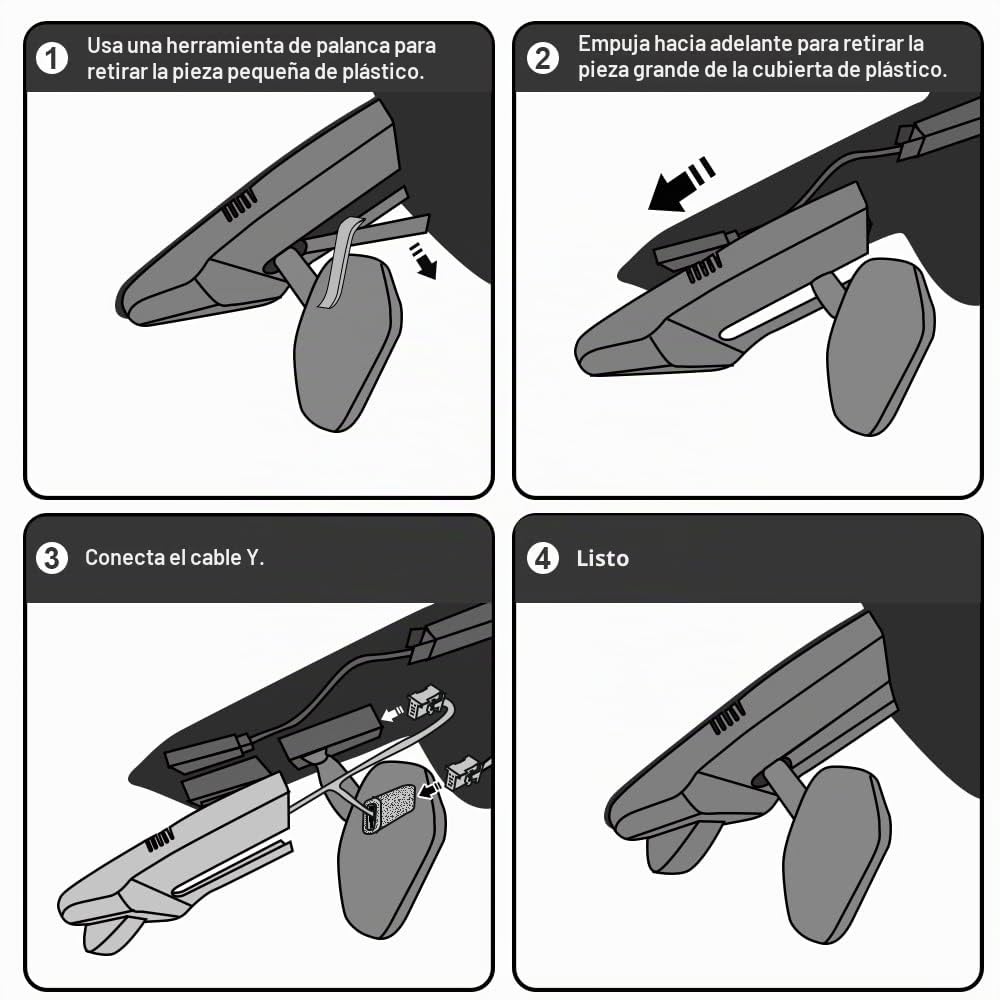 1 Usa una herramienta de palanca para retirar la pieza pequeña de plástico.

2 Empuja hacia adelante para retirar la pieza grande de la cubierta de plástico.

3 Conecta el cable Y.

4 Listo