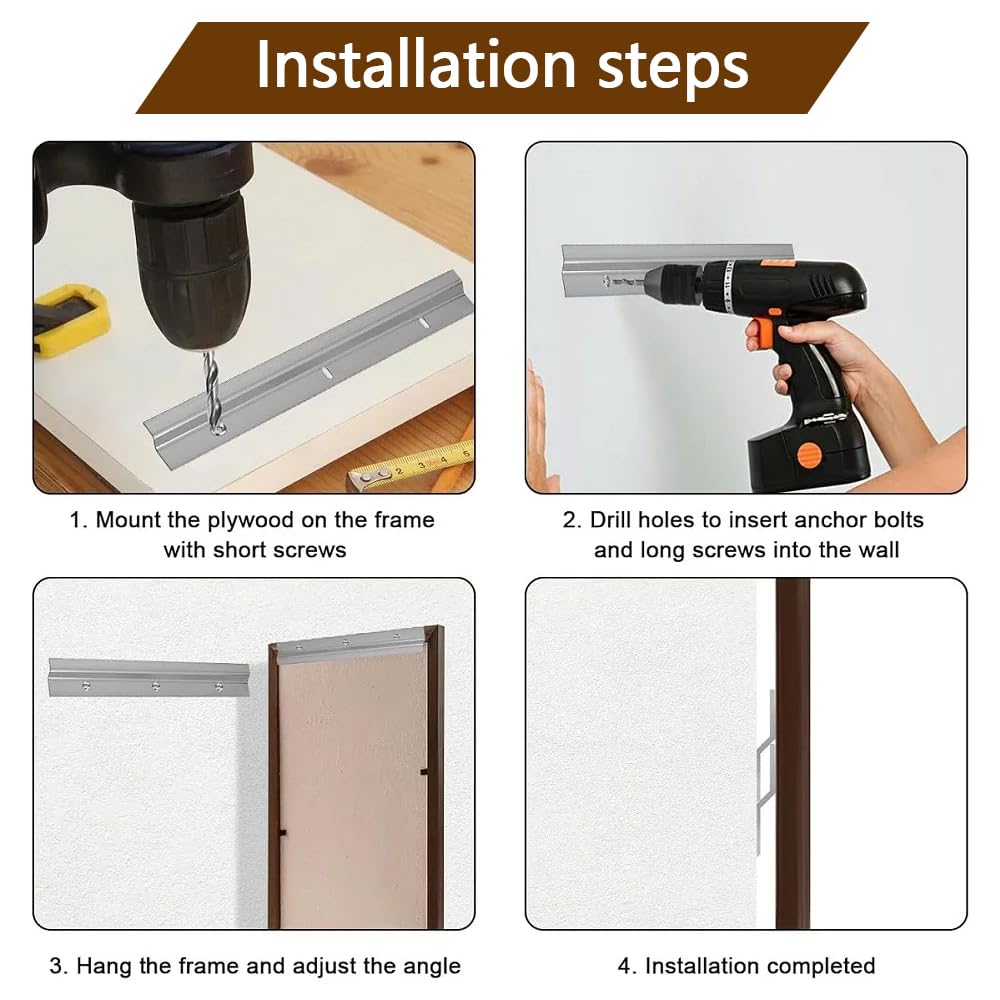 Installation steps

1. Mount the plywood on the frame with short screws

2. Drill holes to insert anchor bolts and long screws into the wall

3. Hang the frame and adjust the angle

4. Installation completed