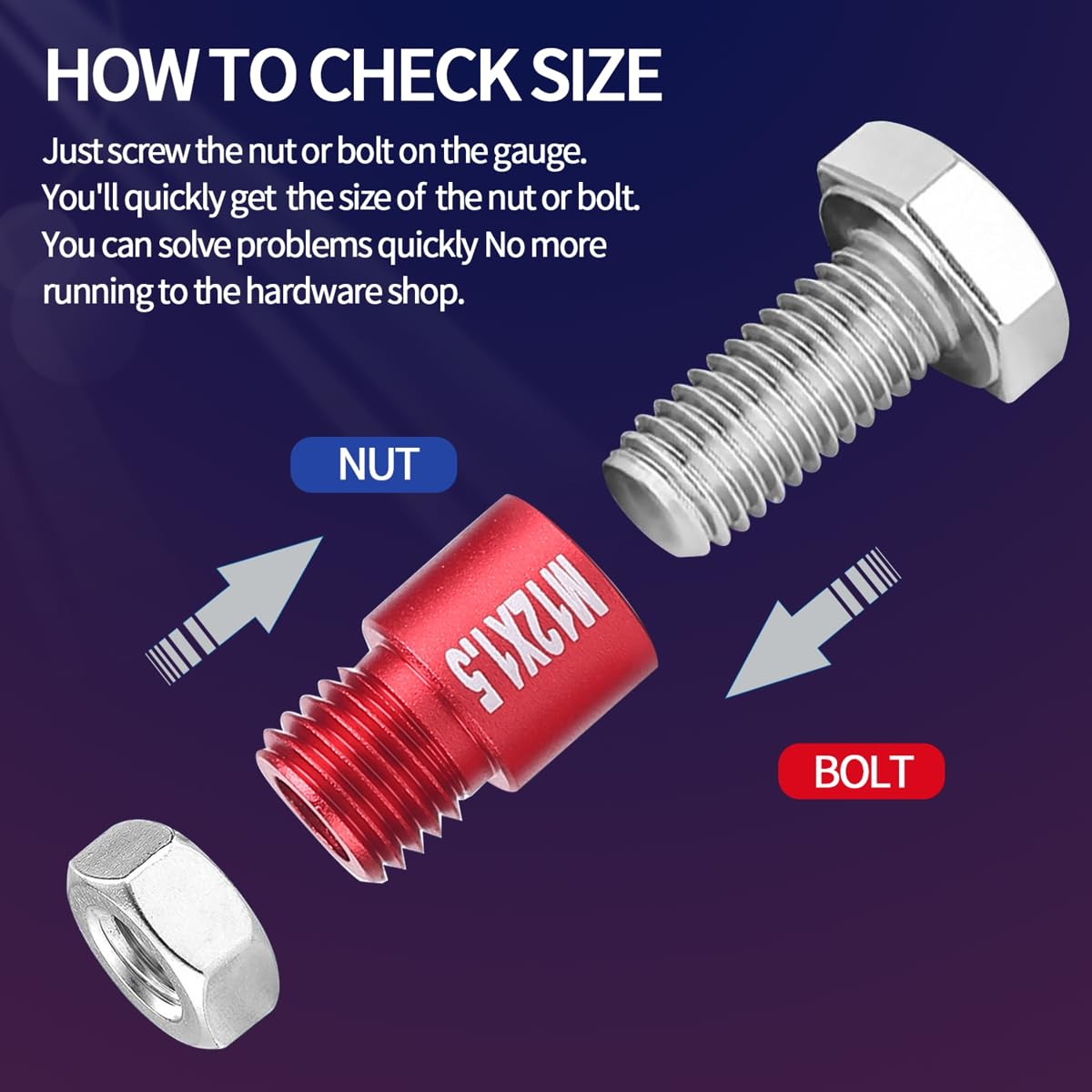 HOW TO CHECK SIZE

Just screw the nut or bolt on the gauge. You'll quickly get the size of the nut or bolt. You can solve problems quickly No more running to the hardware shop.

NUT

M12X1.5

BOLT