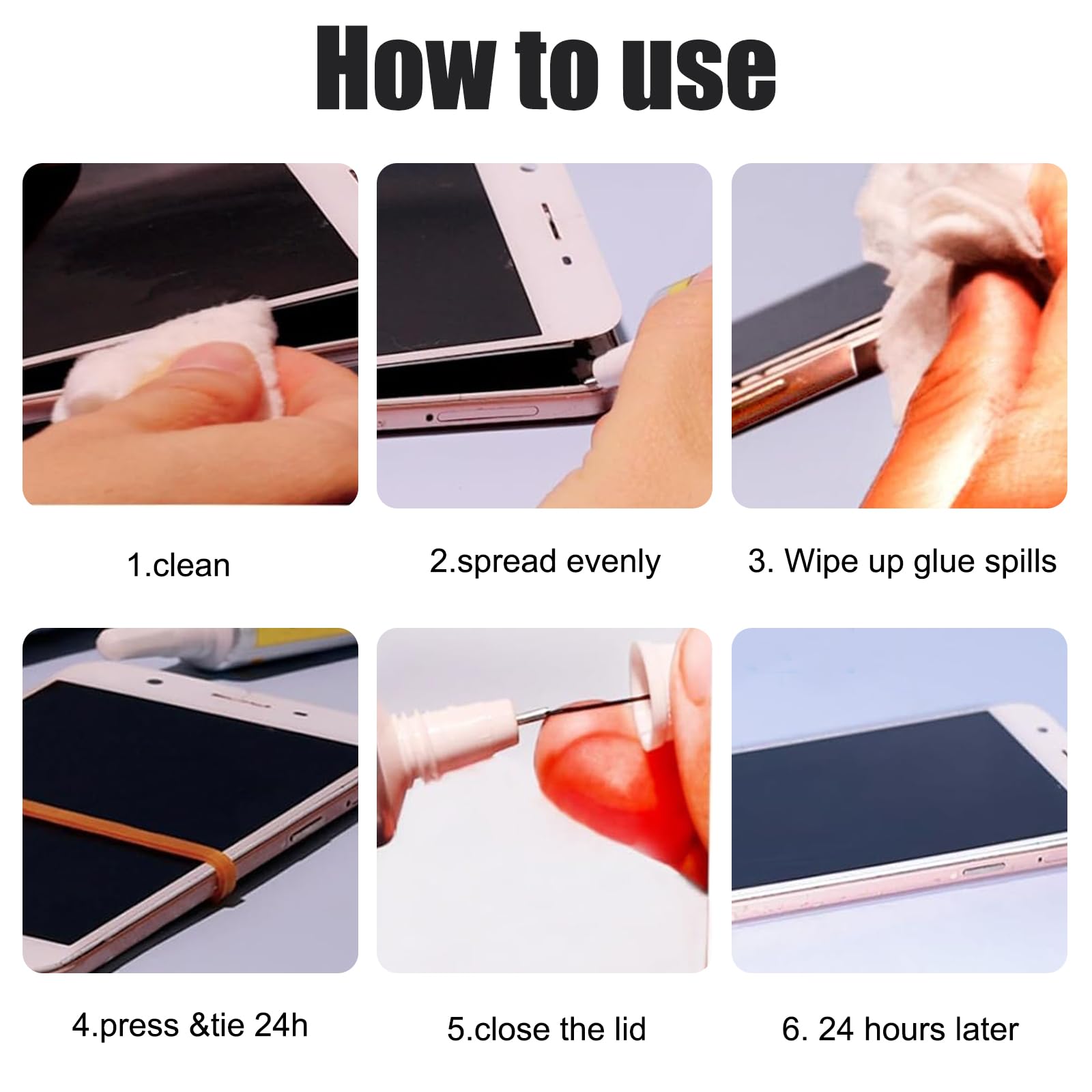 How to use

1.clean

2.spread evenly

3. Wipe up glue spills

4.press &tie 24h

5.close the lid

6. 24 hours later