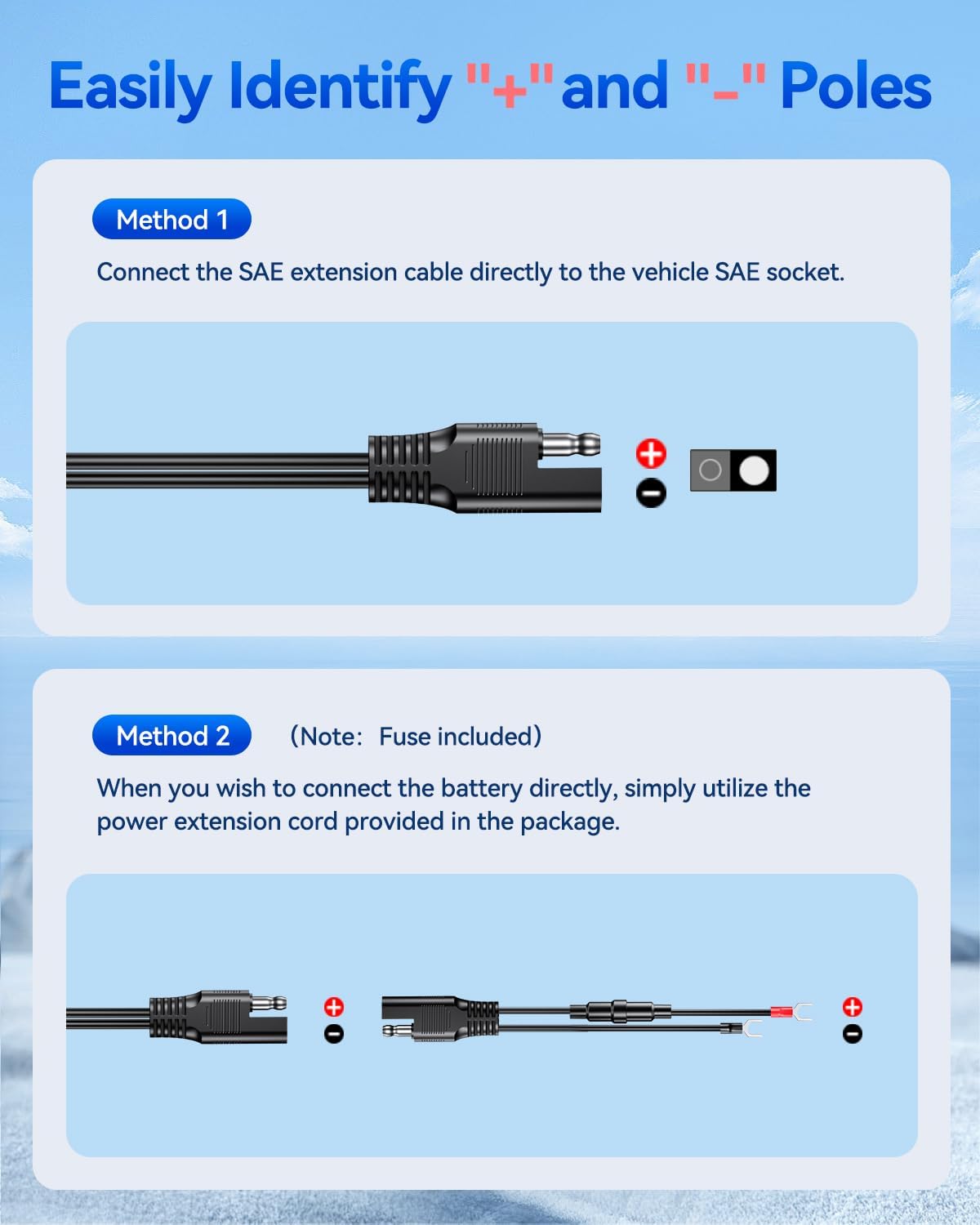 Easily Identify "+" and "-" Poles

Method 1

Connect the SAE extension cable directly to the vehicle SAE socket.

Method 2 (Note: Fuse included)

When you wish to connect the battery directly, simply utilize the power extension cord provided in the package.