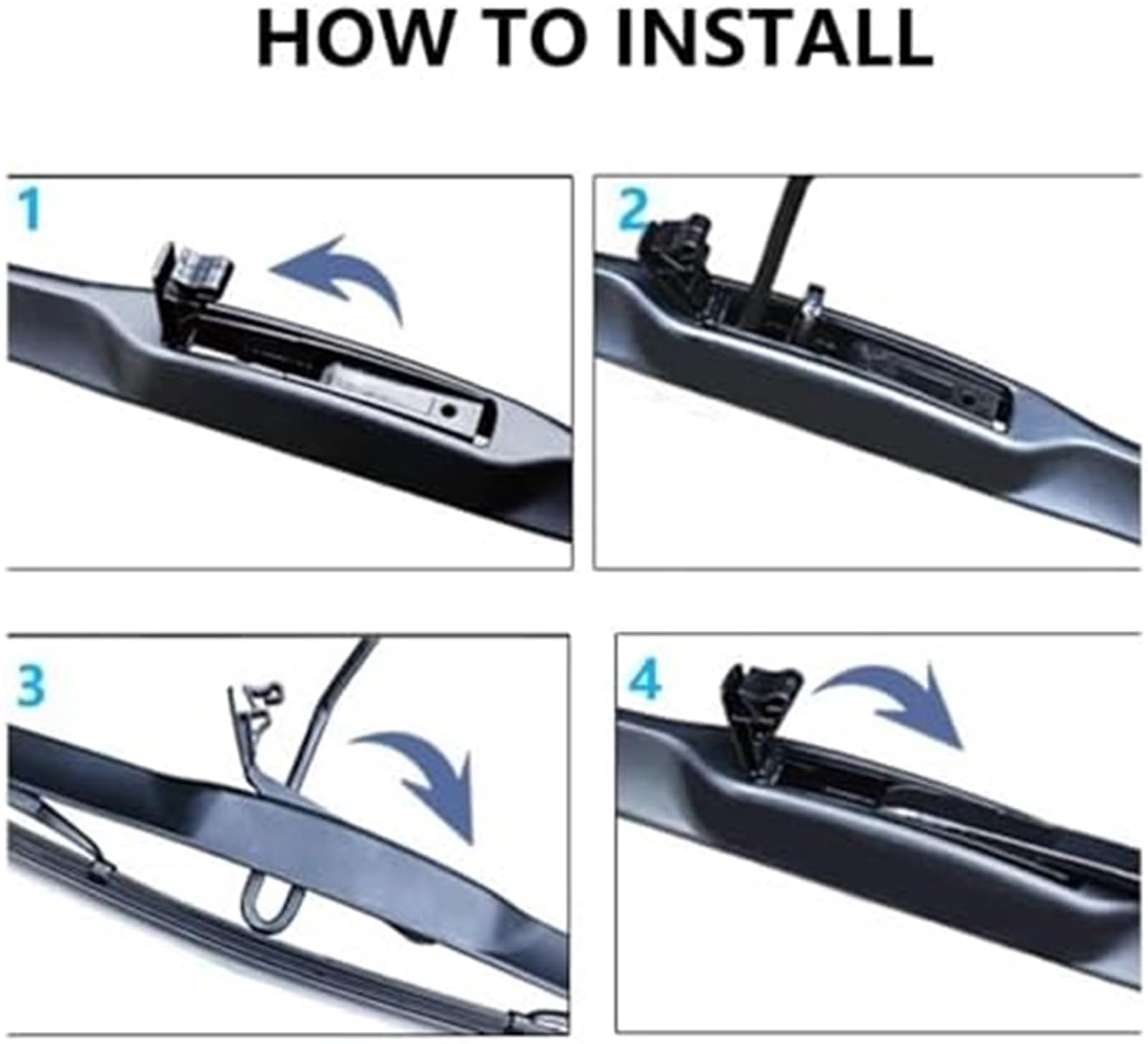 HOW TO INSTALL

1

2

3

4