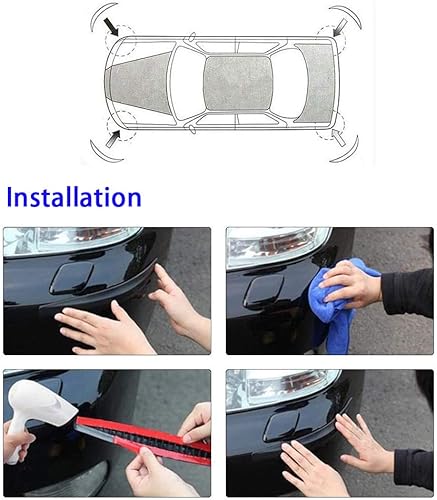 Installation