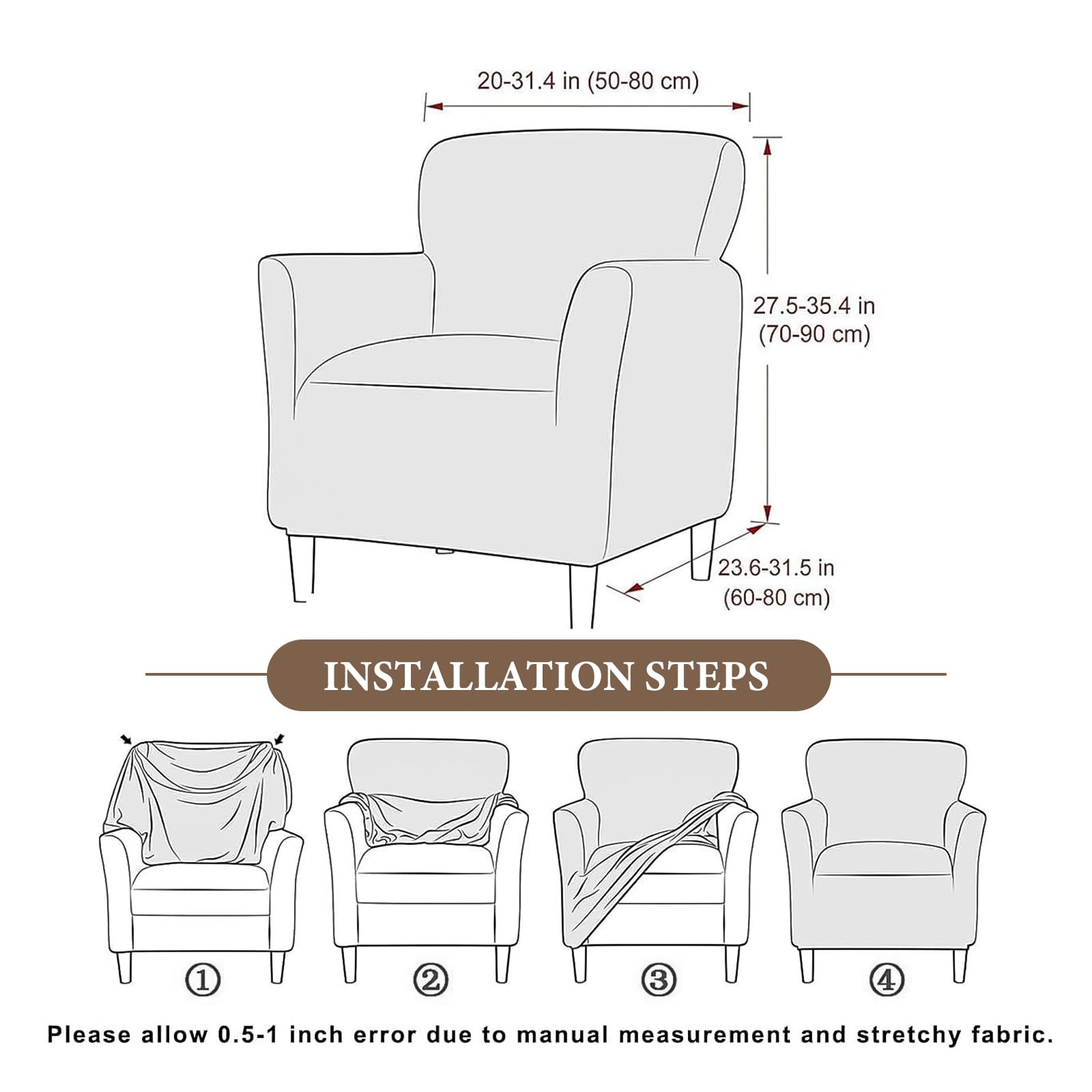 20-31.4 in (50-80 cm)

27.5-35.4 in
(70-90 cm)

23.6-31.5 in
(60-80 cm)

INSTALLATION STEPS

①

②

③

④

Please allow 0.5-1 inch error due to manual measurement and stretchy fabric.