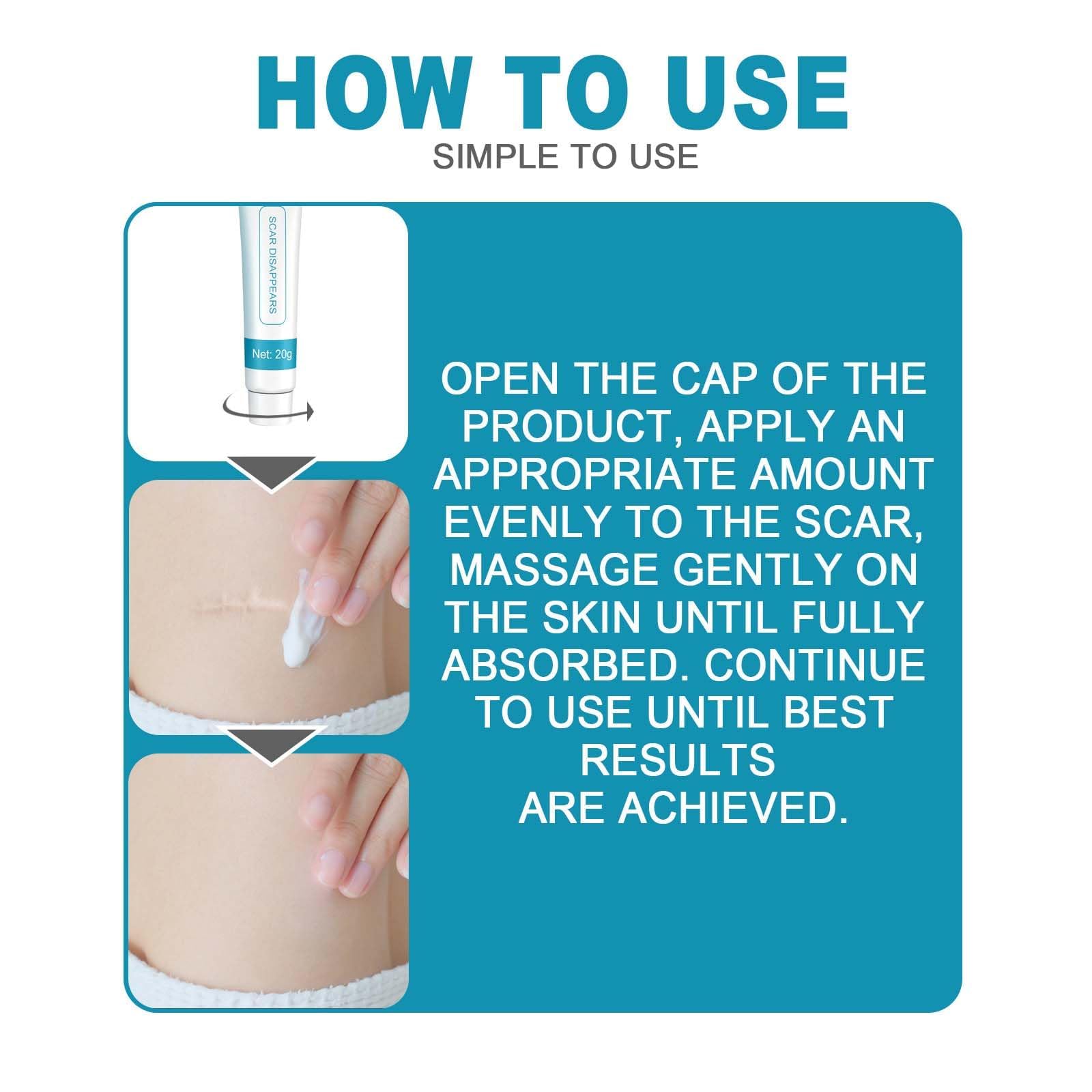 HOW TO USE

SIMPLE TO USE

SCAR DISAPPEARS

Net: 20g

OPEN THE CAP OF THE PRODUCT, APPLY AN APPROPRIATE AMOUNT EVENLY TO THE SCAR, MASSAGE GENTLY ON THE SKIN UNTIL FULLY ABSORBED. CONTINUE TO USE UNTIL BEST RESULTS ARE ACHIEVED.