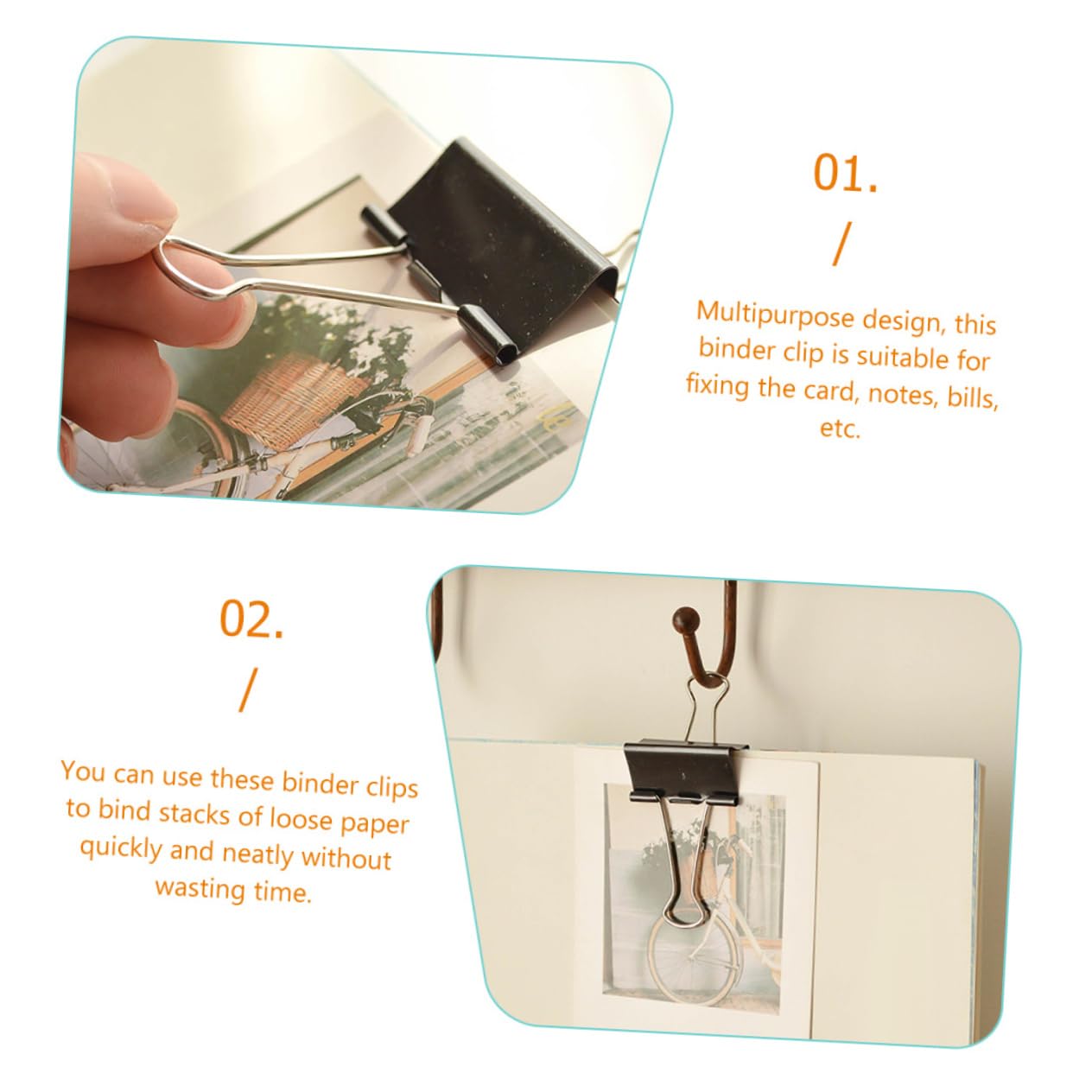 01.
/
Multipurpose design, this binder clip is suitable for fixing the card, notes, bills, etc.

02.
/
You can use these binder clips to bind stacks of loose paper quickly and neatly without wasting time.