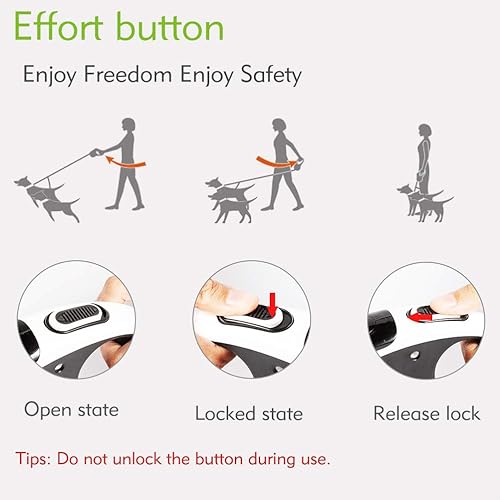 Effort button

Enjoy Freedom Enjoy Safety

Open state

Locked state

Release lock

Tips: Do not unlock the button during use.