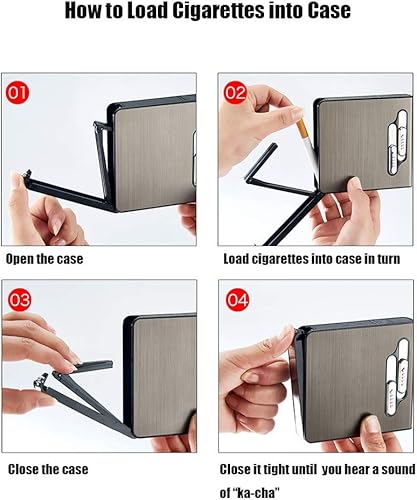 How to Load Cigarettes into Case

01

Open the case

02

Load cigarettes into case in turn

03

Close the case

04

Close it tight until you hear a sound of "ka-cha"