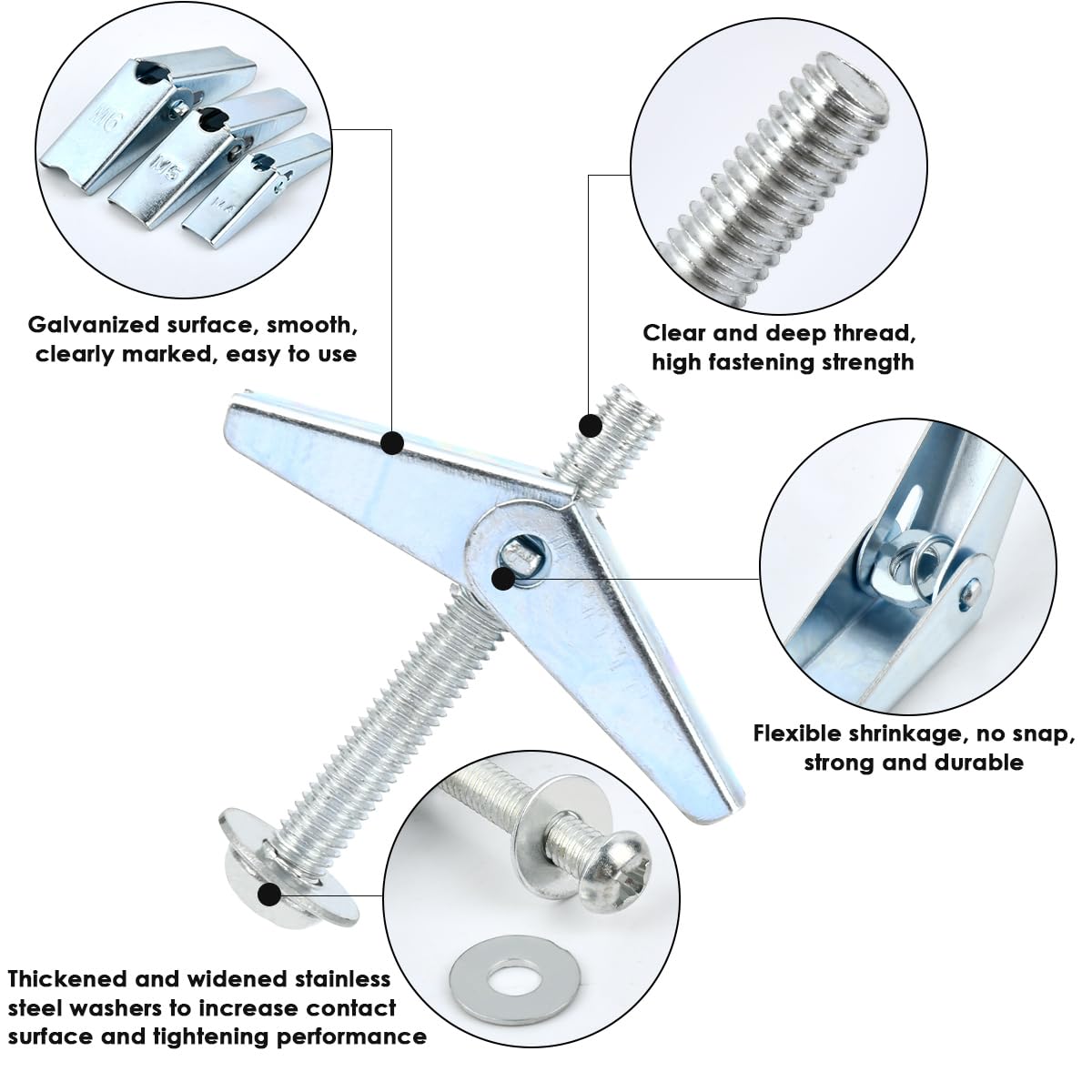 M6
M5
M4

Galvanized surface, smooth, clearly marked, easy to use

Clear and deep thread, high fastening strength

Flexible shrinkage, no snap, strong and durable

Thickened and widened stainless steel washers to increase contact surface and tightening performance