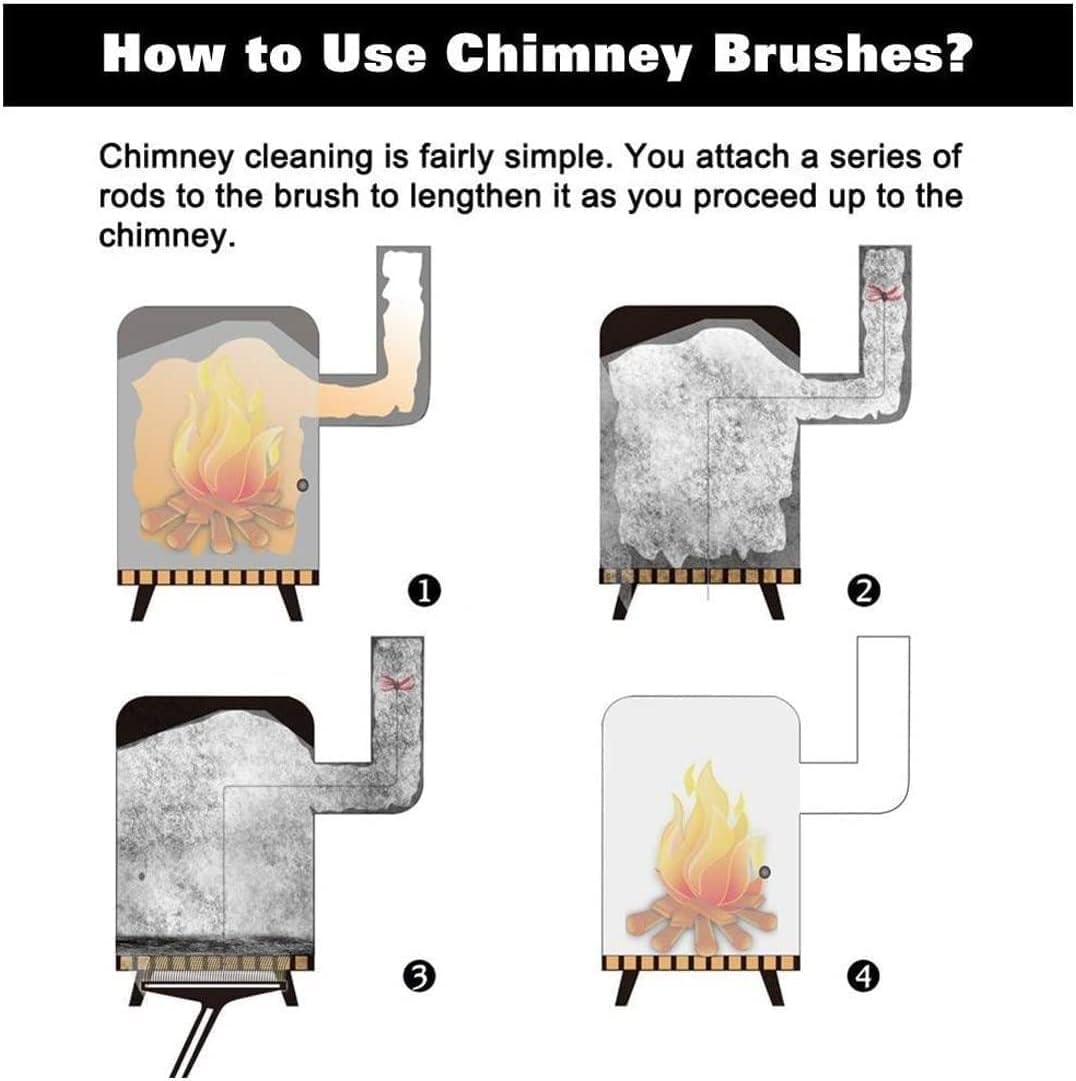 How to Use Chimney Brushes?

Chimney cleaning is fairly simple. You attach a series of rods to the brush to lengthen it as you proceed up to the chimney.

❶

❷

❸

❹