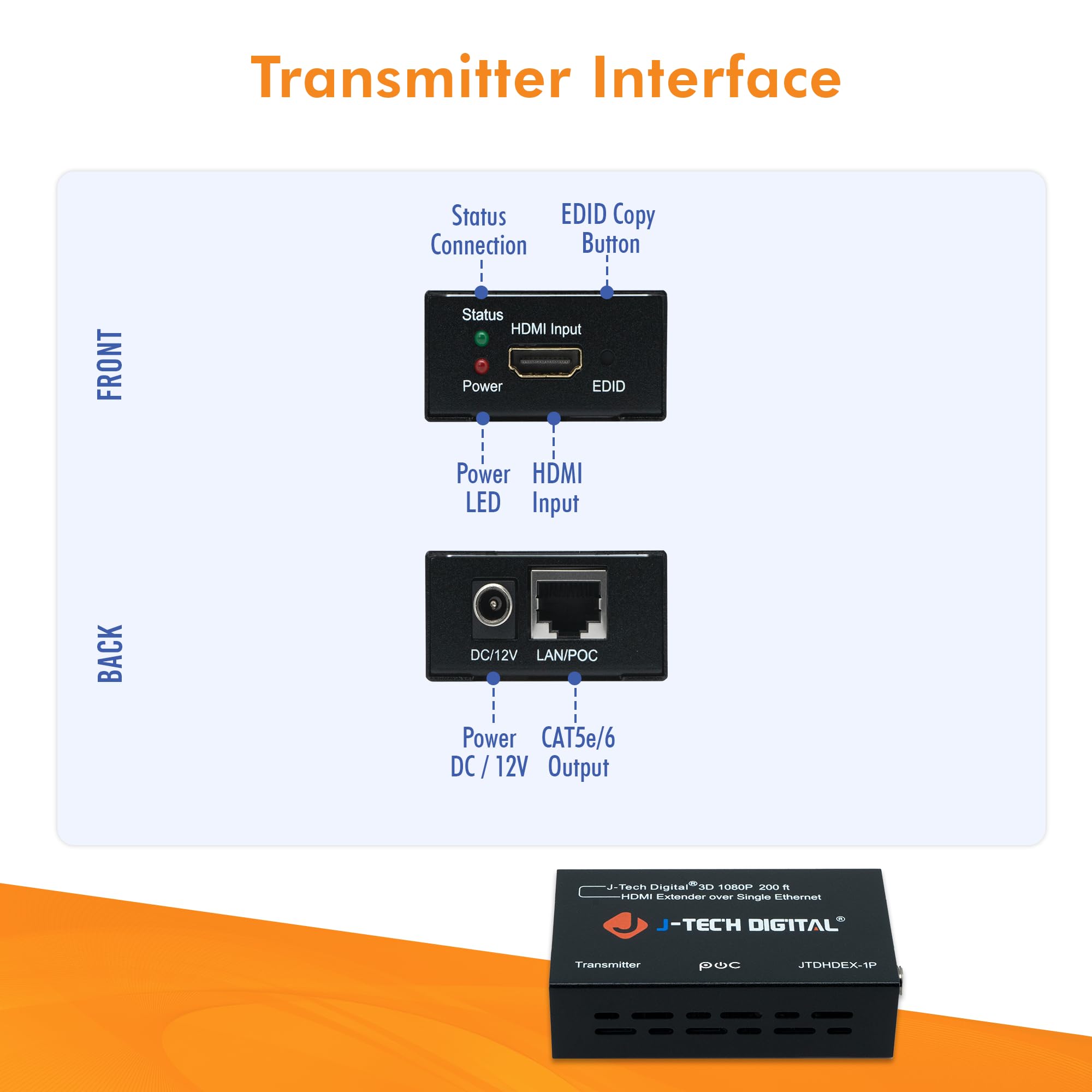 Transmitter Interface

FRONT

Status Connection

EDID Copy Button

Status

HDMI Input

Power

EDID

Power LED

HDMI Input

BACK

DC/12V

LAN/POC

Power DC / 12V

CAT5e/6 Output

J-Tech Digital® 3D 1080P 200 ft
HDMI Extender over Single Ethernet

J-TECH DIGITAL®

Transmitter

POC

JTDHDEX-1P