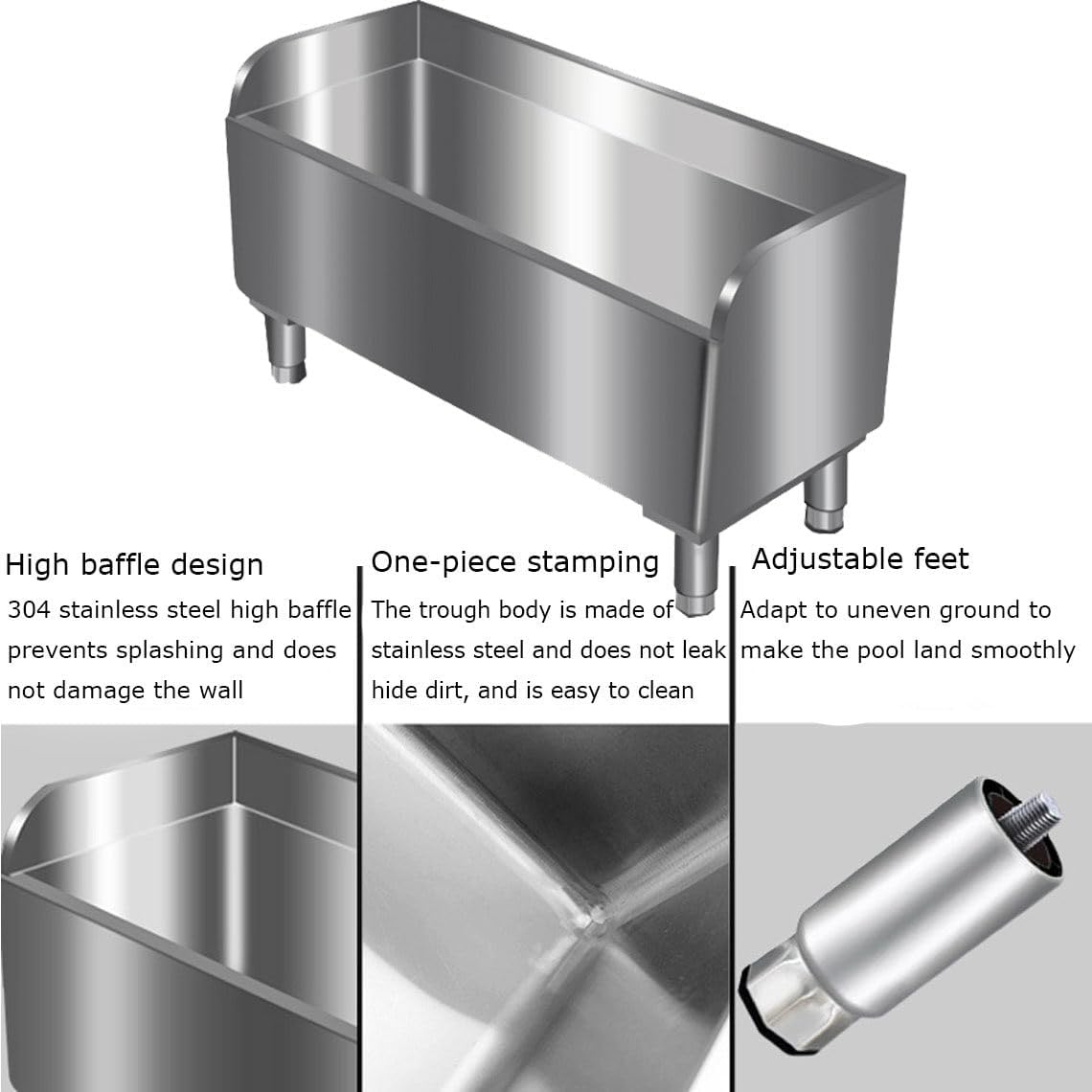 High baffle design

304 stainless steel high baffle prevents splashing and does not damage the wall

One-piece stamping

The trough body is made of stainless steel and does not leak hide dirt, and is easy to clean

Adjustable feet

Adapt to uneven ground to make the pool land smoothly