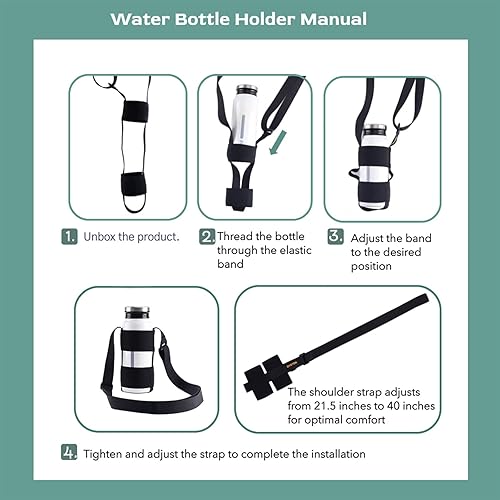 Water Bottle Holder Manual

1. Unbox the product.

2. Thread the bottle through the elastic band

3. Adjust the band to the desired position

The shoulder strap adjusts from 21.5 inches to 40 inches for optimal comfort

4. Tighten and adjust the strap to complete the installation