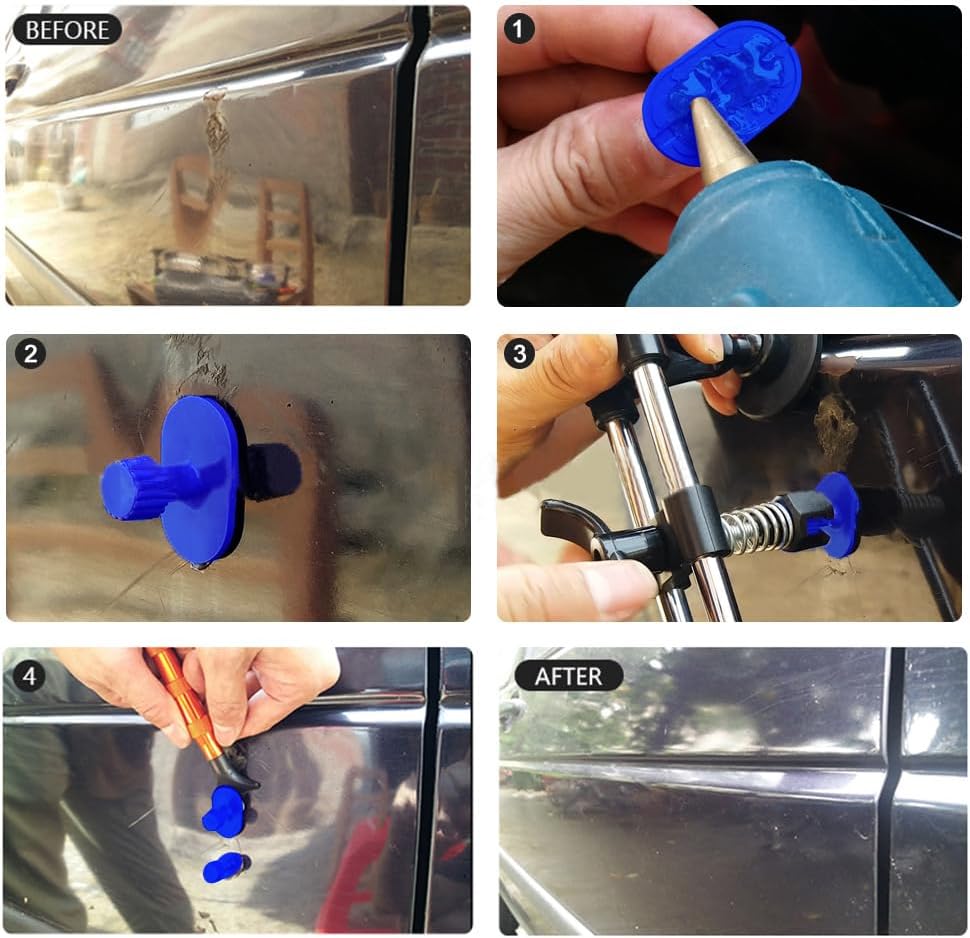 BEFORE

1

2

3

4

AFTER