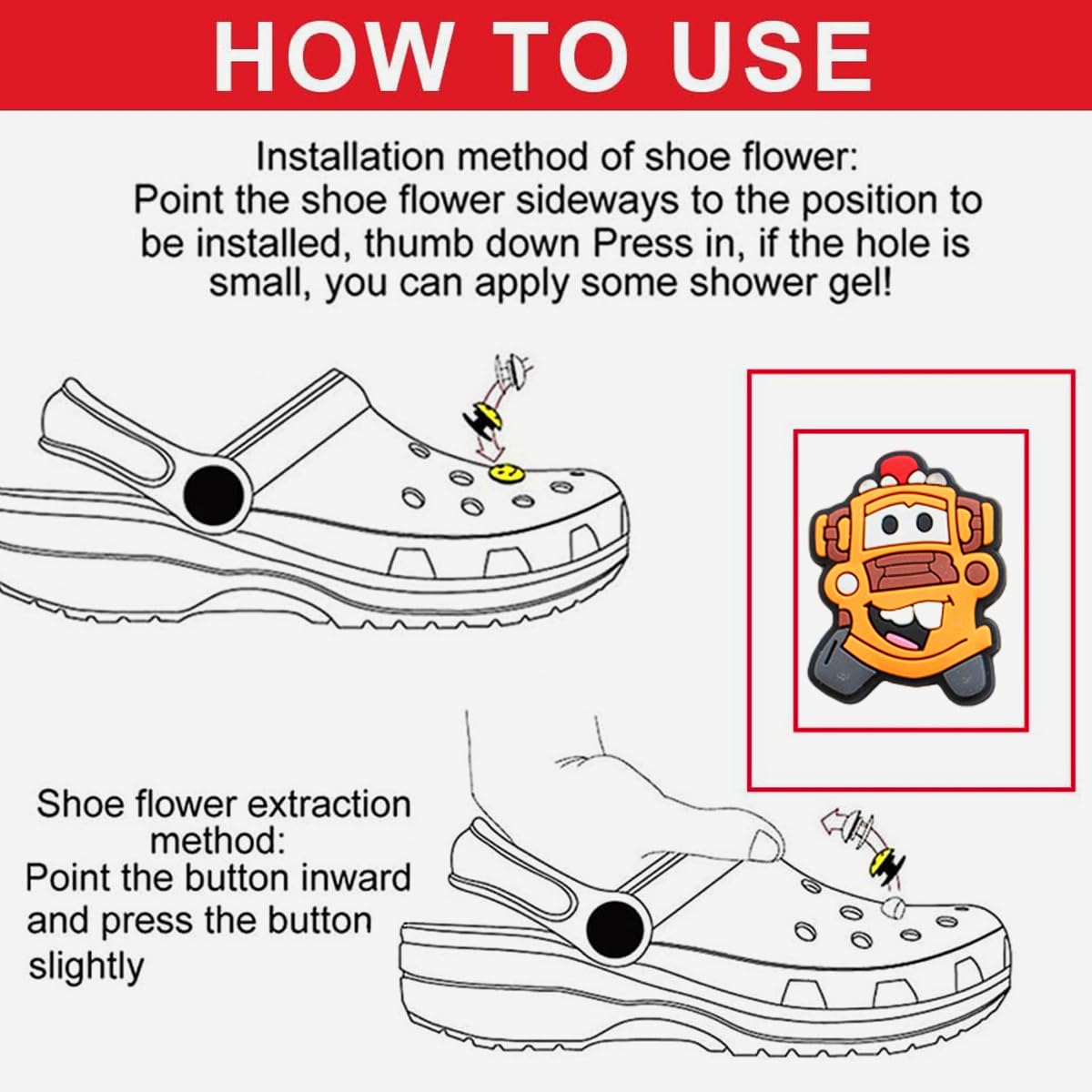 HOW TO USE

Installation method of shoe flower:
Point the shoe flower sideways to the position to be installed, thumb down Press in, if the hole is small, you can apply some shower gel!

Shoe flower extraction method:
Point the button inward and press the button slightly