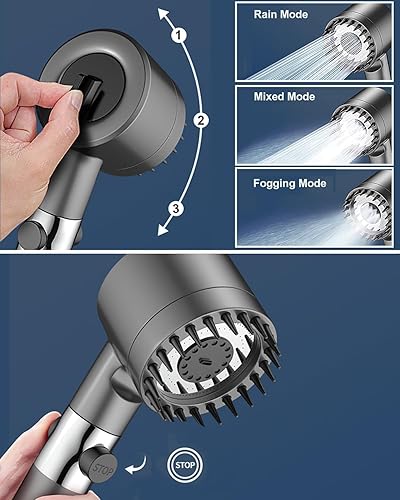 1
2
3
Rain Mode
Mixed Mode
Fogging Mode
STOP
STOP