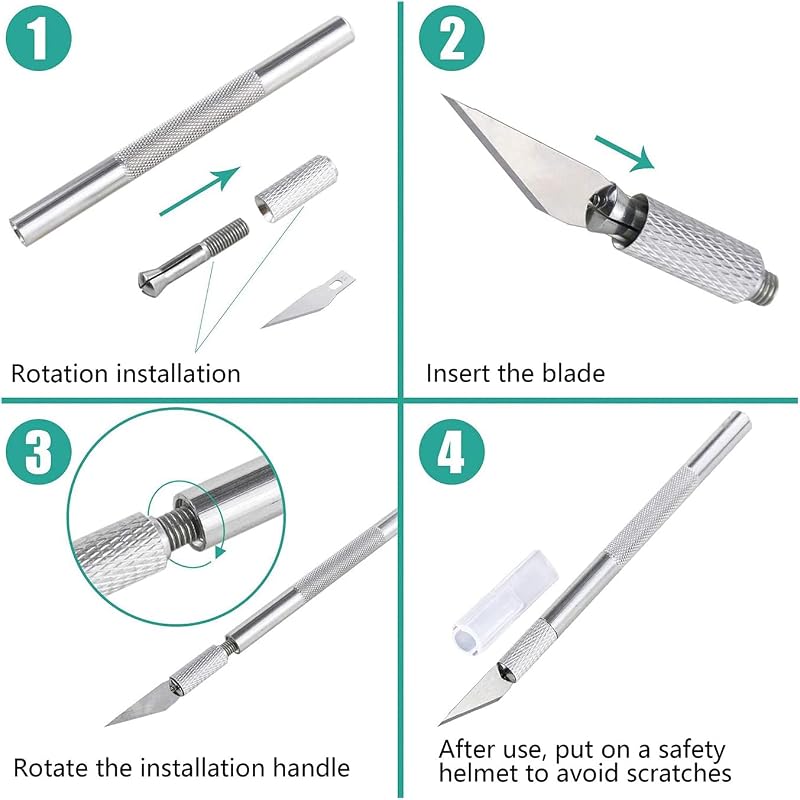 1

Rotation installation

2

Insert the blade

3

Rotate the installation handle

4

After use, put on a safety helmet to avoid scratches