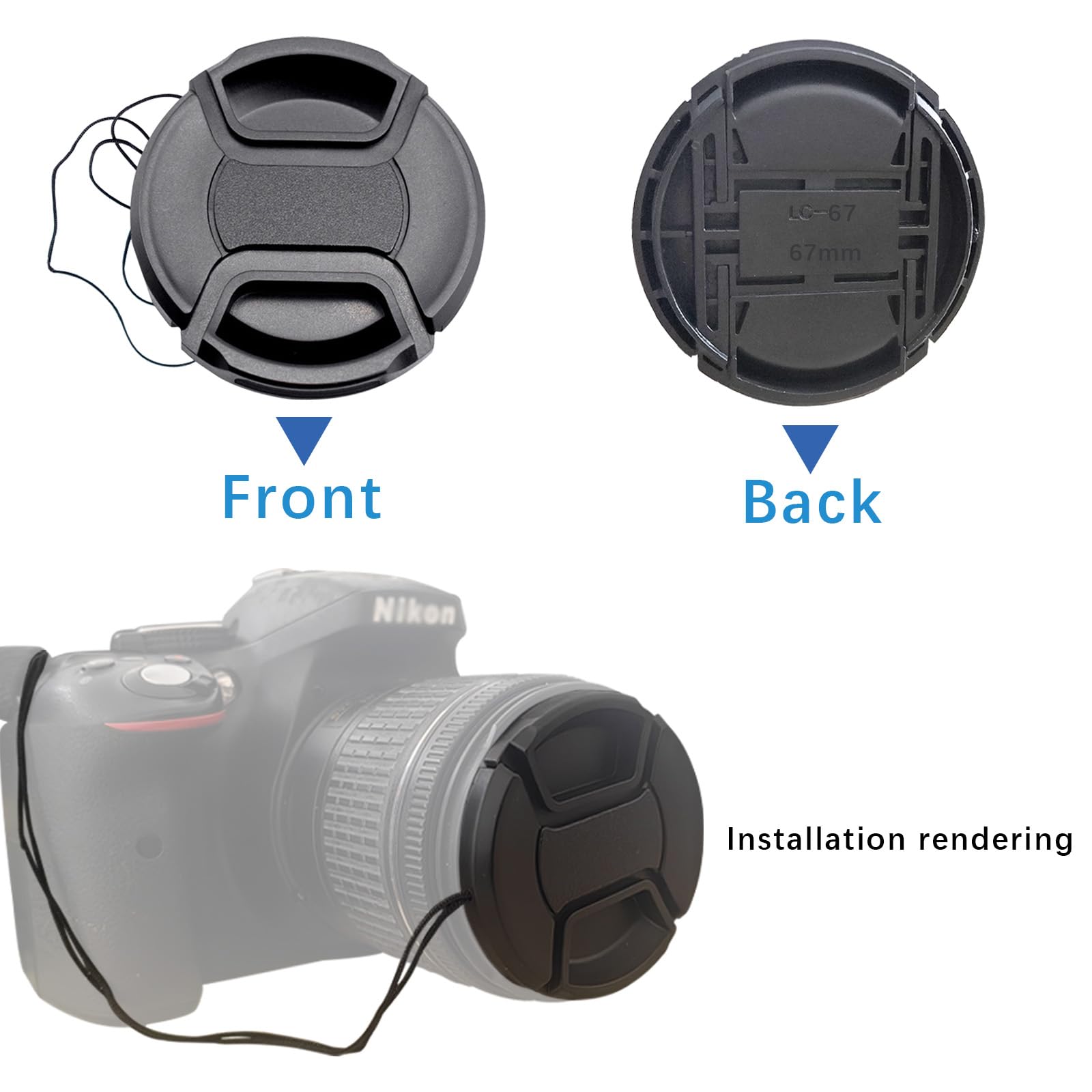 LC-67
67mm

Front

Back

Nikon

Installation rendering