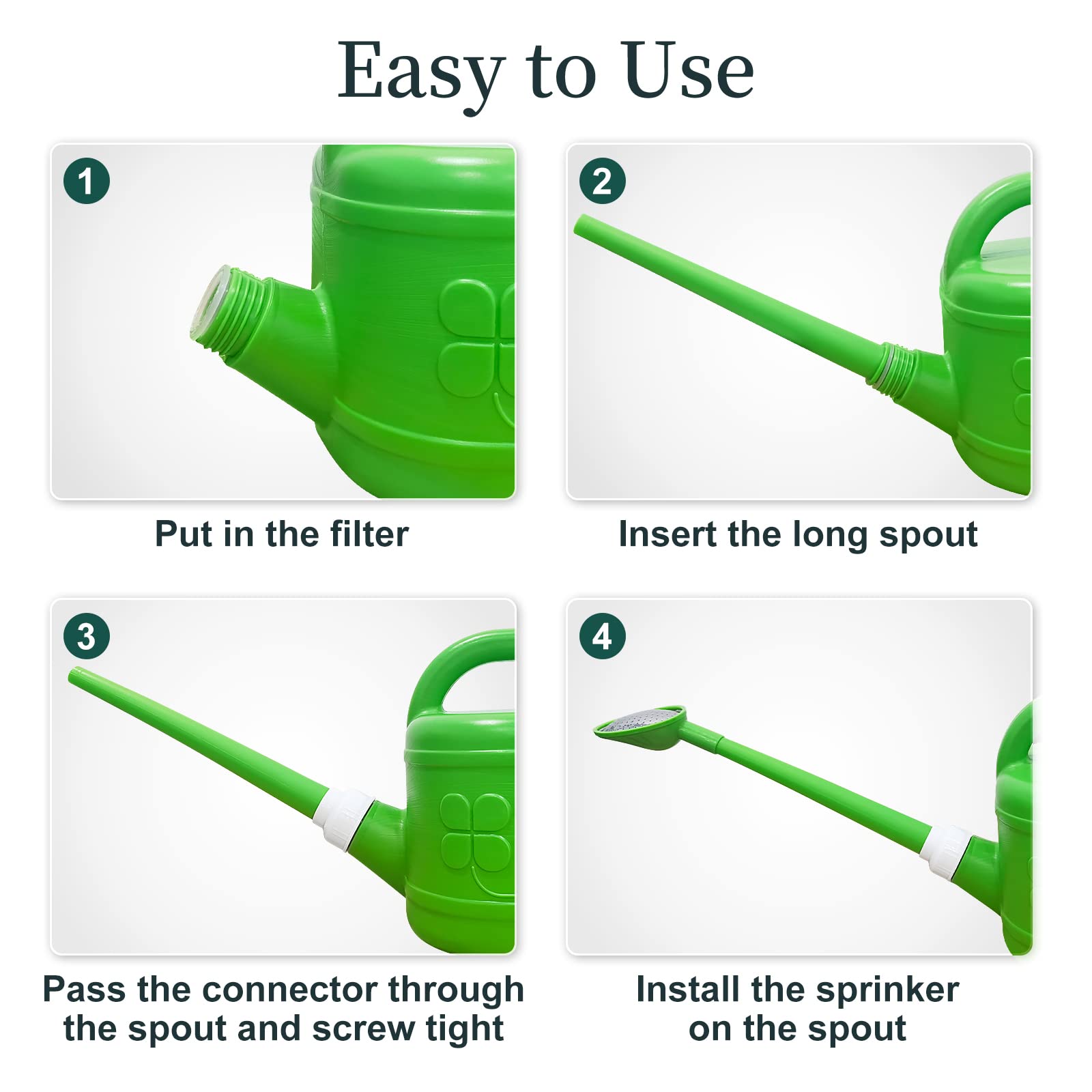 Easy to Use

1

Put in the filter

2

Insert the long spout

3

Pass the connector through the spout and screw tight

4

Install the sprinker on the spout