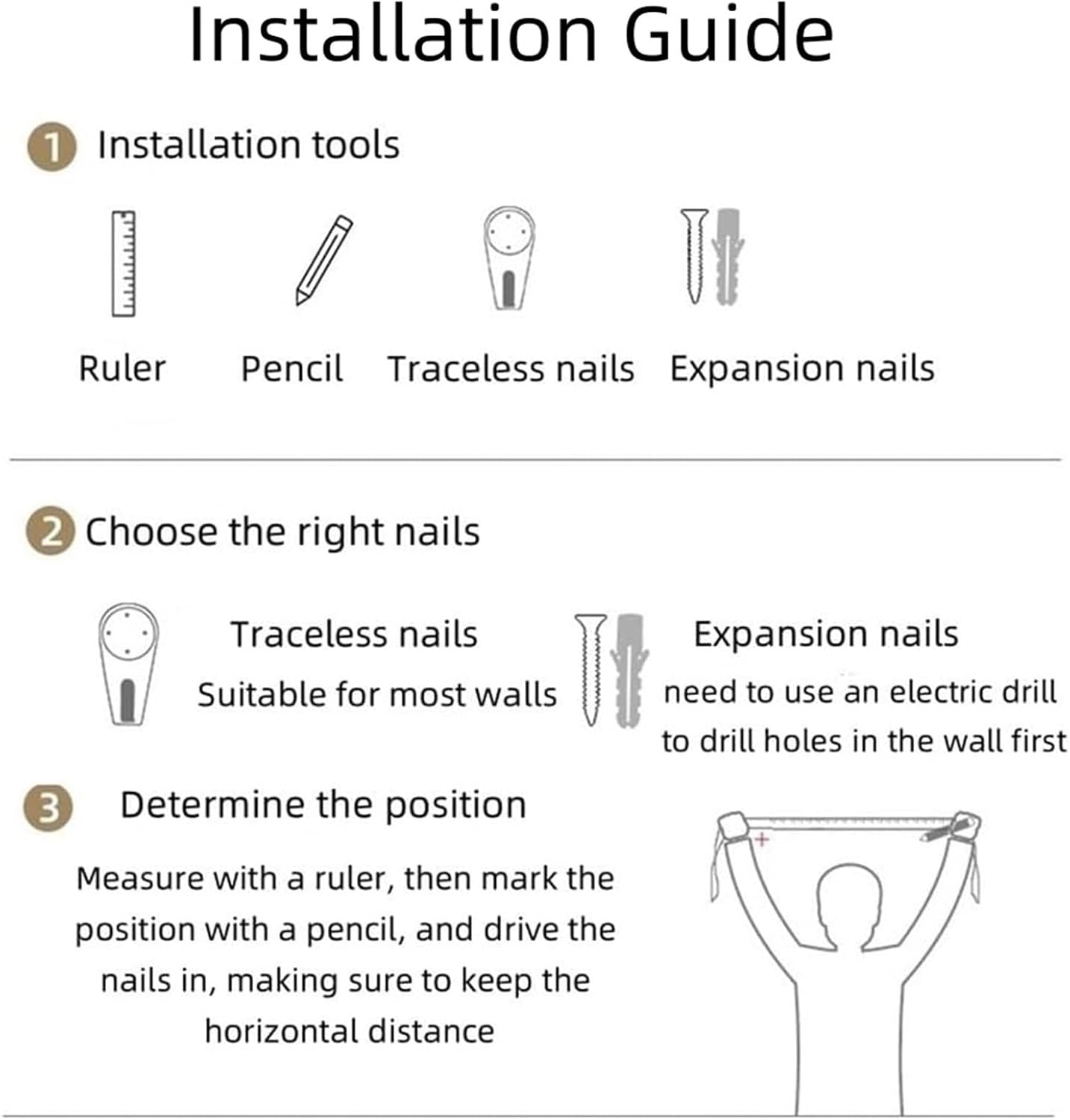 Installation Guide

1 Installation tools

Ruler

Pencil

Traceless nails

Expansion nails

2 Choose the right nails

Traceless nails
Suitable for most walls

Expansion nails
need to use an electric drill to drill holes in the wall first

3 Determine the position

Measure with a ruler, then mark the position with a pencil, and drive the nails in, making sure to keep the horizontal distance