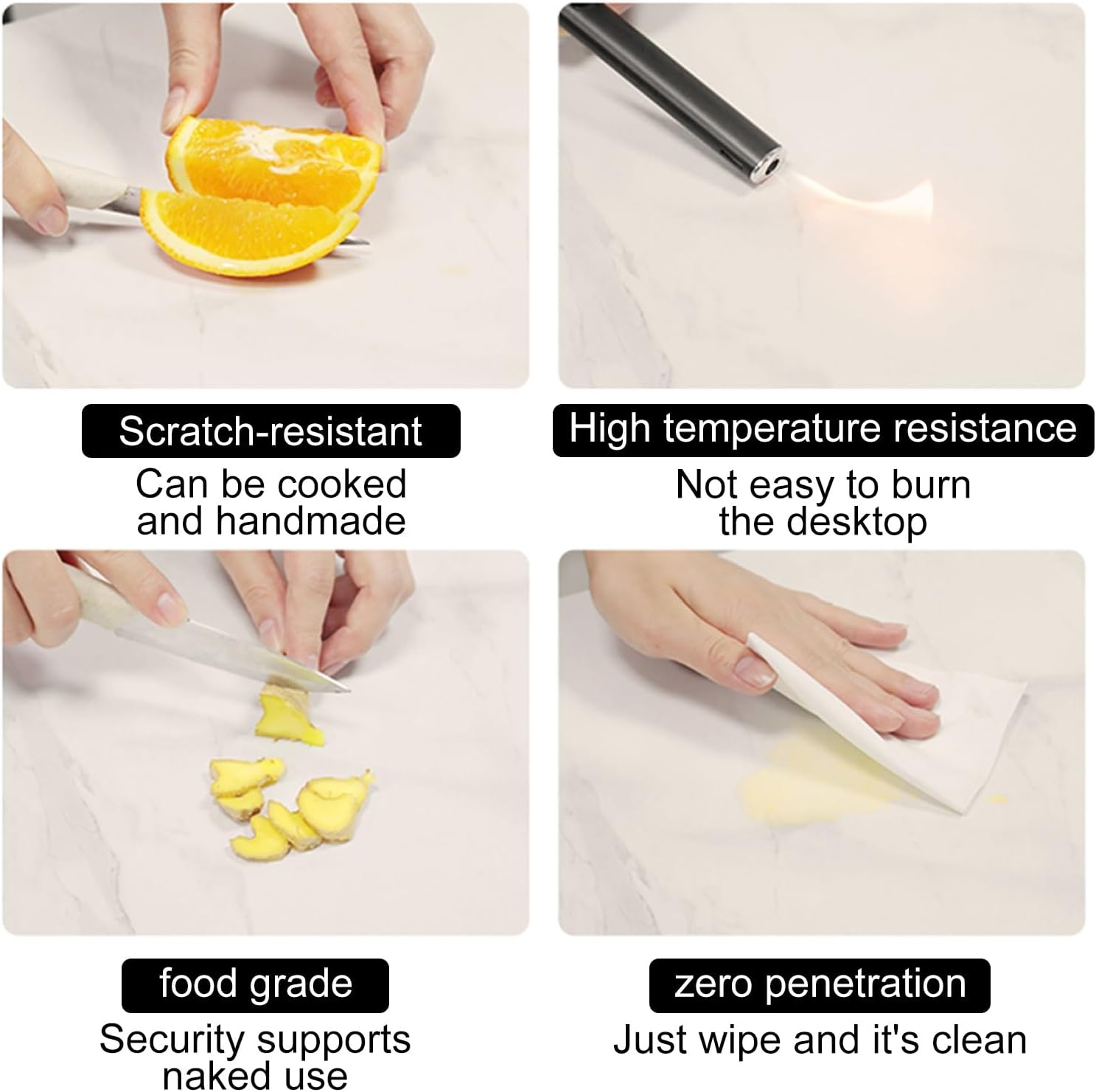 Scratch-resistant

Can be cooked and handmade

High temperature resistance

Not easy to burn the desktop

food grade

Security supports naked use

zero penetration

Just wipe and it's clean