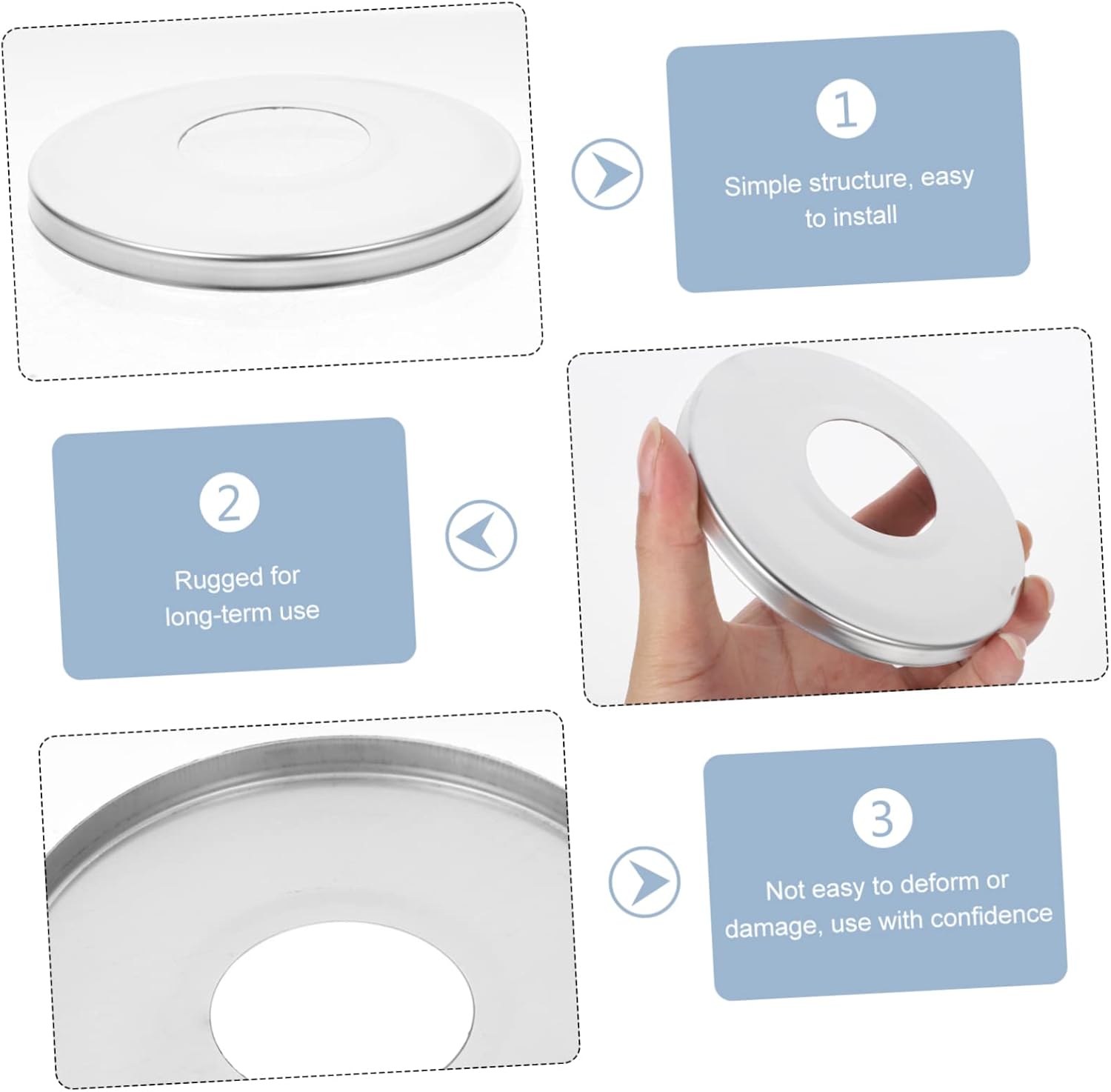 1

Simple structure, easy to install

2

Rugged for long-term use

3

Not easy to deform or damage, use with confidence