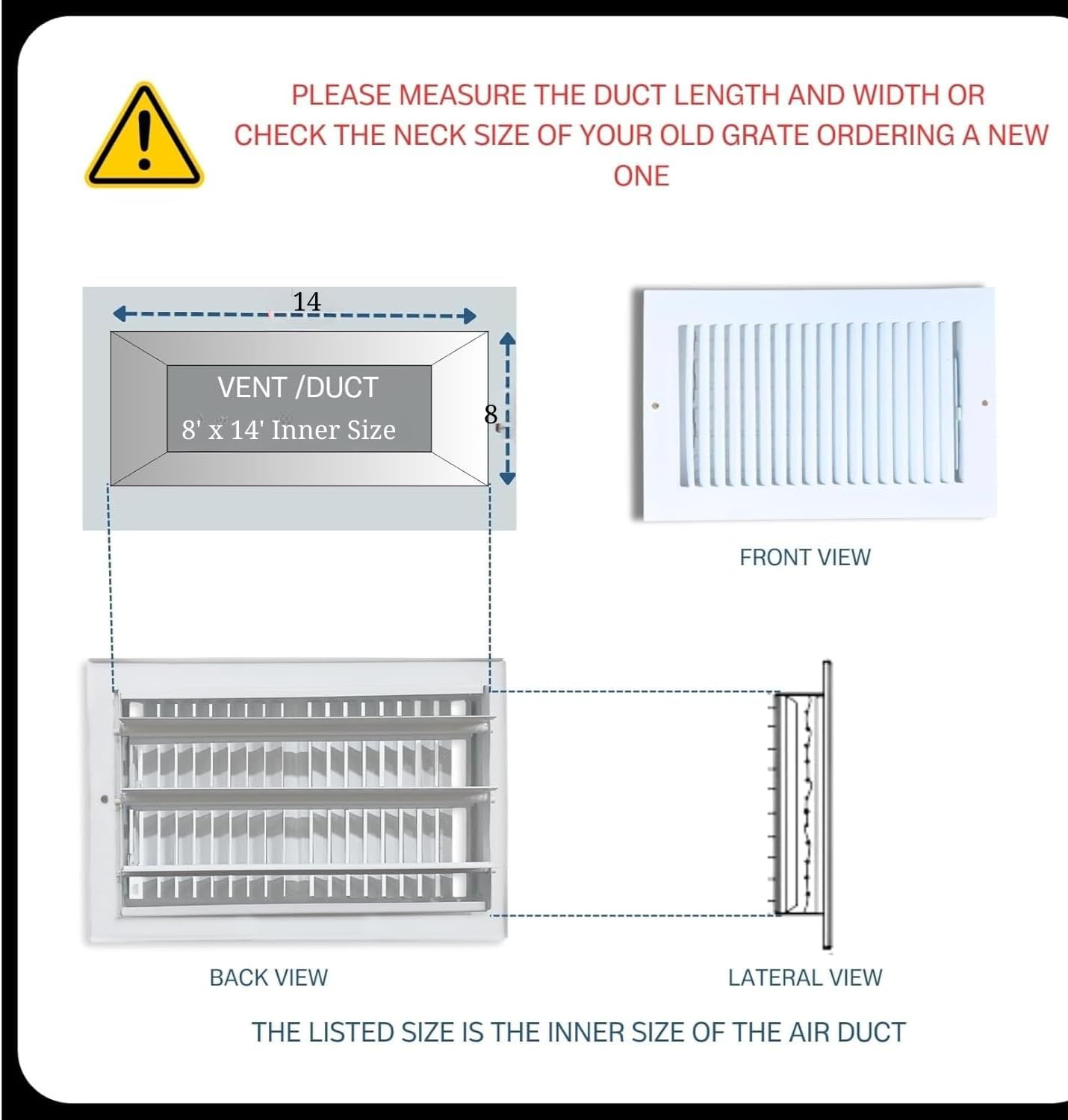 PLEASE MEASURE THE DUCT LENGTH AND WIDTH OR CHECK THE NECK SIZE OF YOUR OLD GRATE ORDERING A NEW ONE

14

VENT /DUCT

8' x 14' Inner Size

8

FRONT VIEW

BACK VIEW

LATERAL VIEW

THE LISTED SIZE IS THE INNER SIZE OF THE AIR DUCT