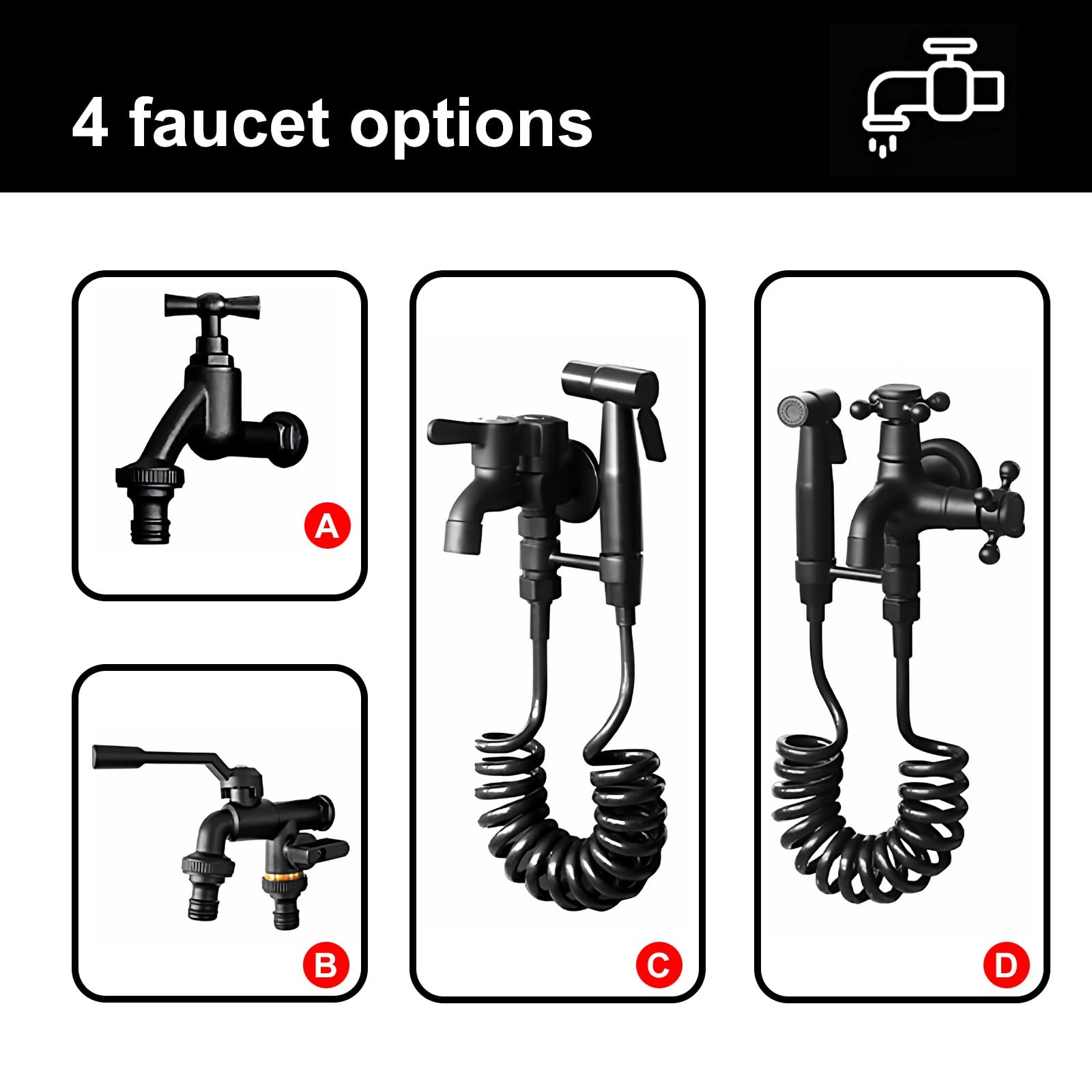 4 faucet options

A

B

C

D