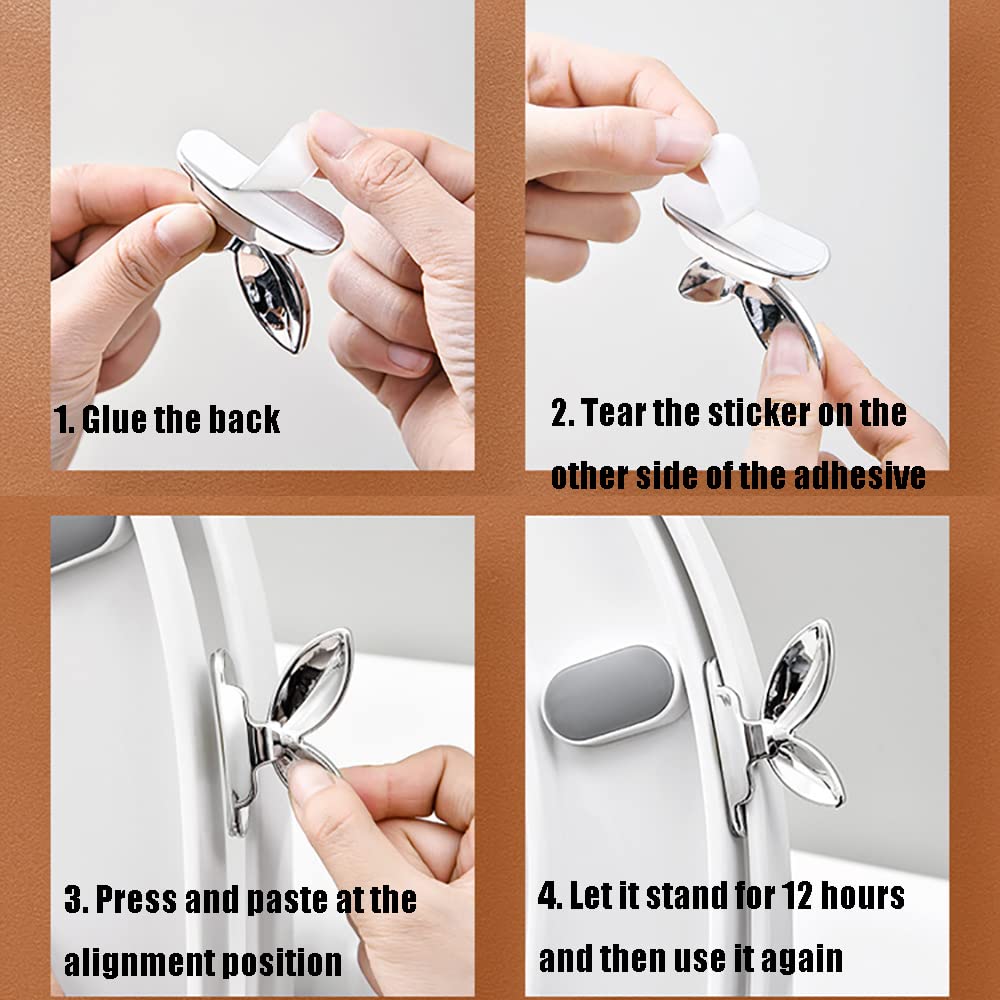 1. Glue the back

2. Tear the sticker on the other side of the adhesive

3. Press and paste at the alignment position

4. Let it stand for 12 hours and then use it again