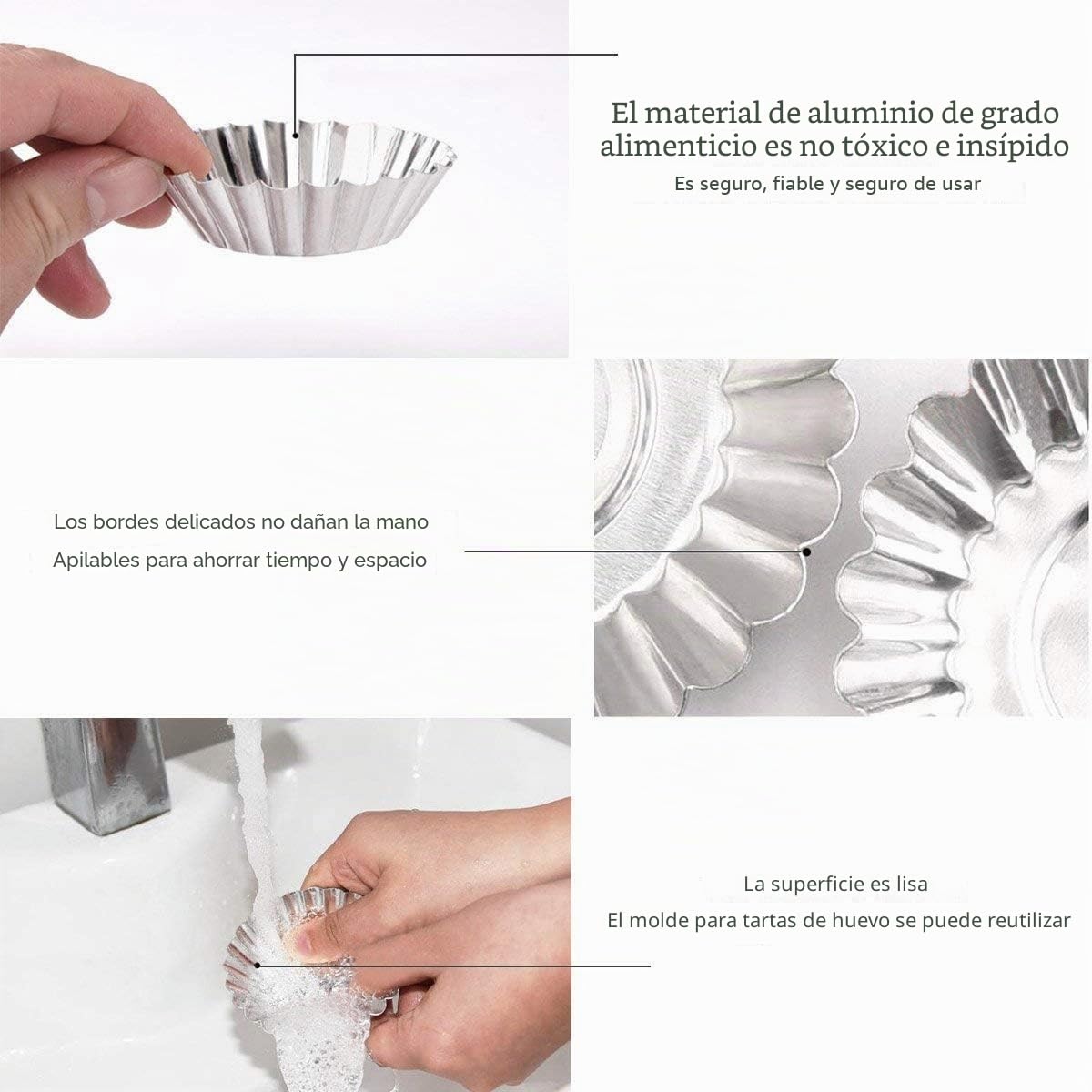 El material de aluminio de grado alimenticio es no tóxico e insípido

Es seguro, fiable y seguro de usar

Los bordes delicados no dañan la mano

Apilables para ahorrar tiempo y espacio

La superficie es lisa

El molde para tartas de huevo se puede reutilizar