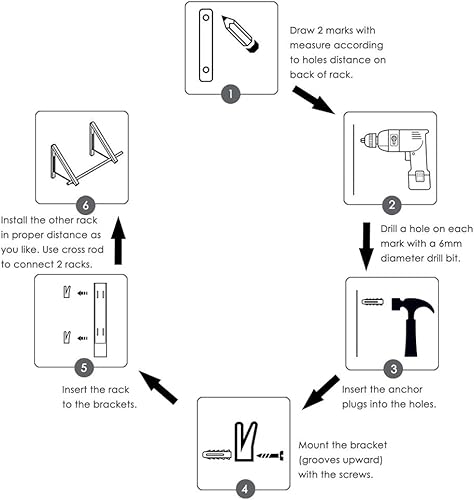 1

Draw 2 marks with measure according to holes distance on back of rack.

2

Drill a hole on each mark with a 6mm diameter drill bit.

3

Insert the anchor plugs into the holes.

4

Mount the bracket (grooves upward) with the screws.

5

Insert the rack to the brackets.

6

Install the other rack in proper distance as you like. Use cross rod to connect 2 racks.