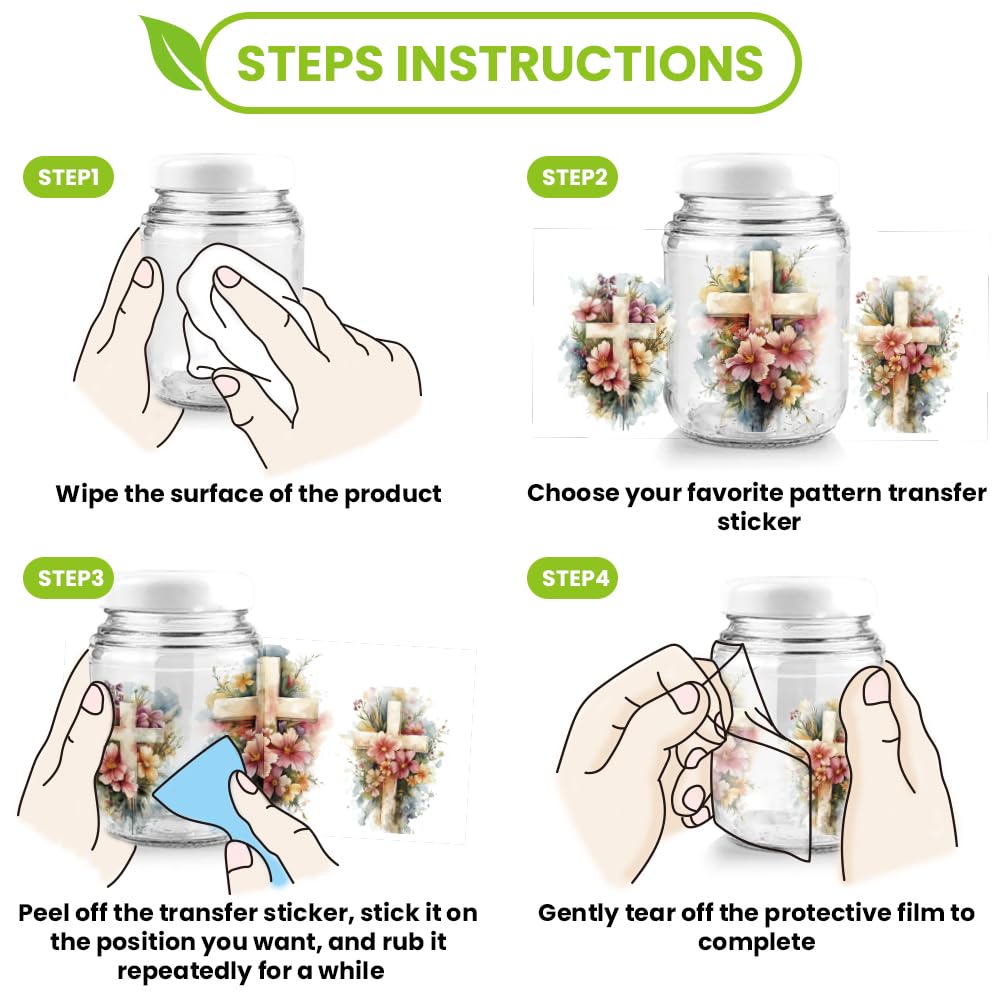 STEPS INSTRUCTIONS

STEP1

Wipe the surface of the product

STEP2

Choose your favorite pattern transfer sticker

STEP3

Peel off the transfer sticker, stick it on the position you want, and rub it repeatedly for a while

STEP4

Gently tear off the protective film to complete