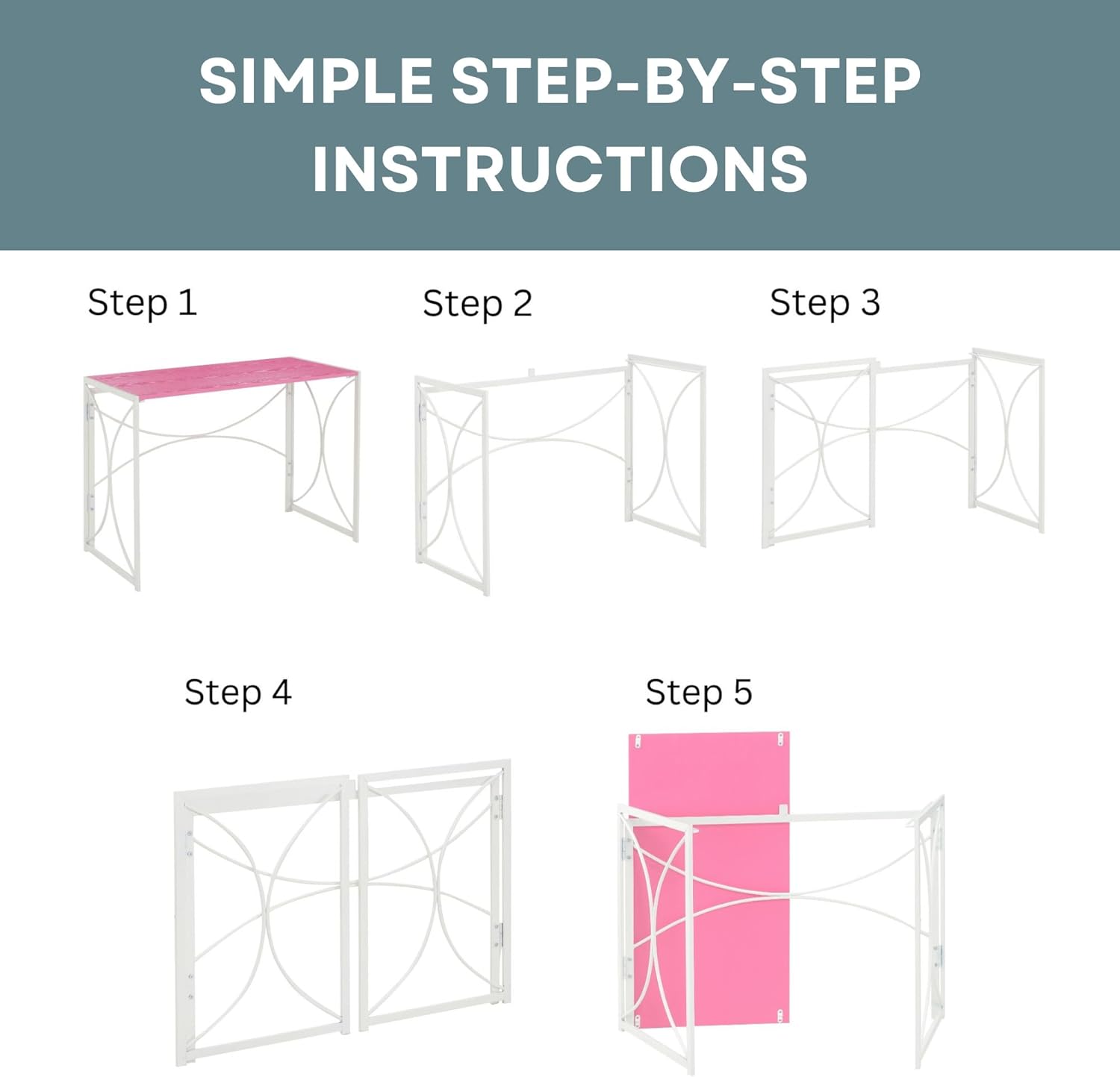 SIMPLE STEP-BY-STEP INSTRUCTIONS

Step 1

Step 2

Step 3

Step 4

Step 5