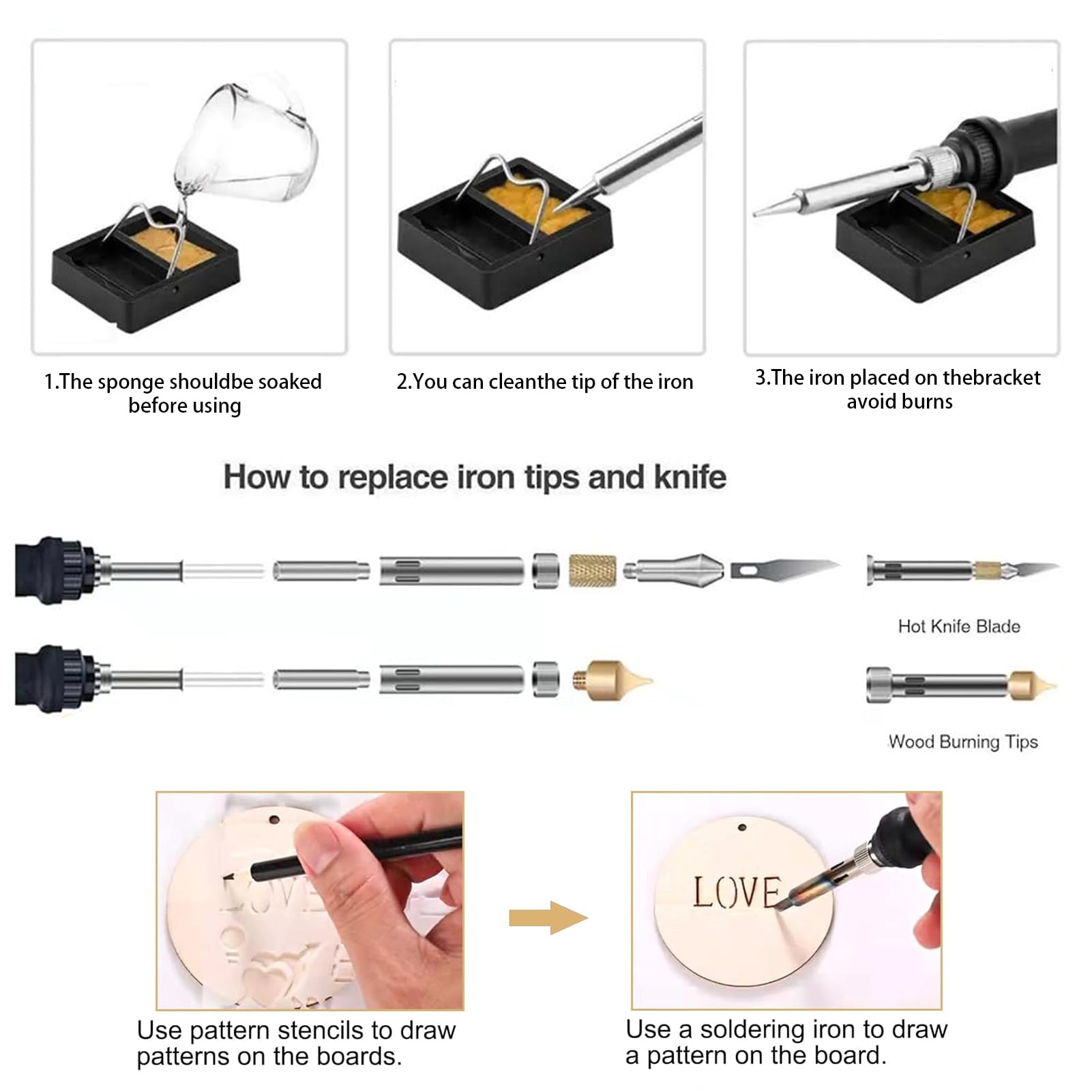 1.The sponge shouldbe soaked before using

2.You can cleanthe tip of the iron

3.The iron placed on thebracket avoid burns

How to replace iron tips and knife

Hot Knife Blade

Wood Burning Tips

LOVE

LOVE

Use pattern stencils to draw patterns on the boards.

Use a soldering iron to draw a pattern on the board.