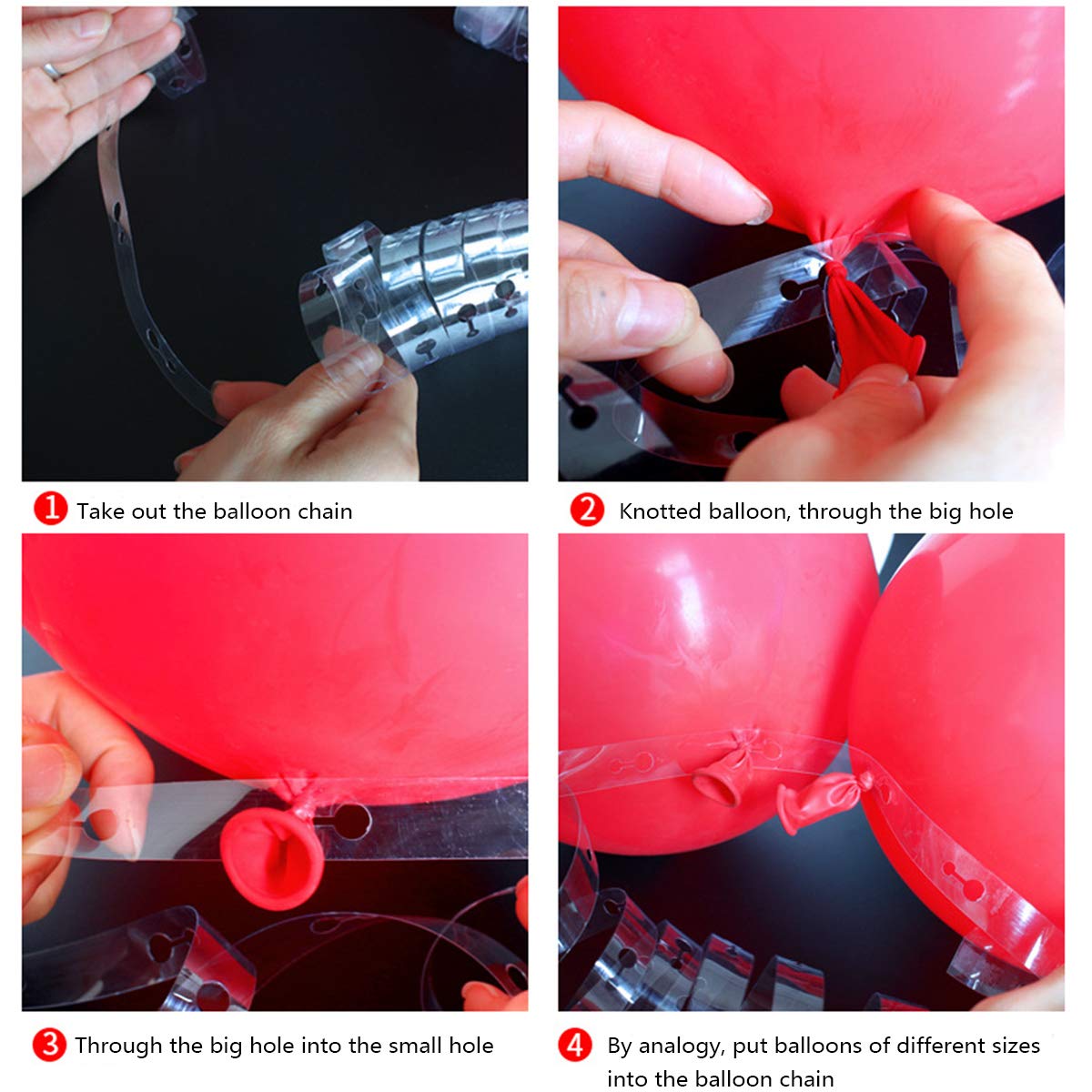 1 Take out the balloon chain

2 Knotted balloon, through the big hole

3 Through the big hole into the small hole

4 By analogy, put balloons of different sizes into the balloon chain