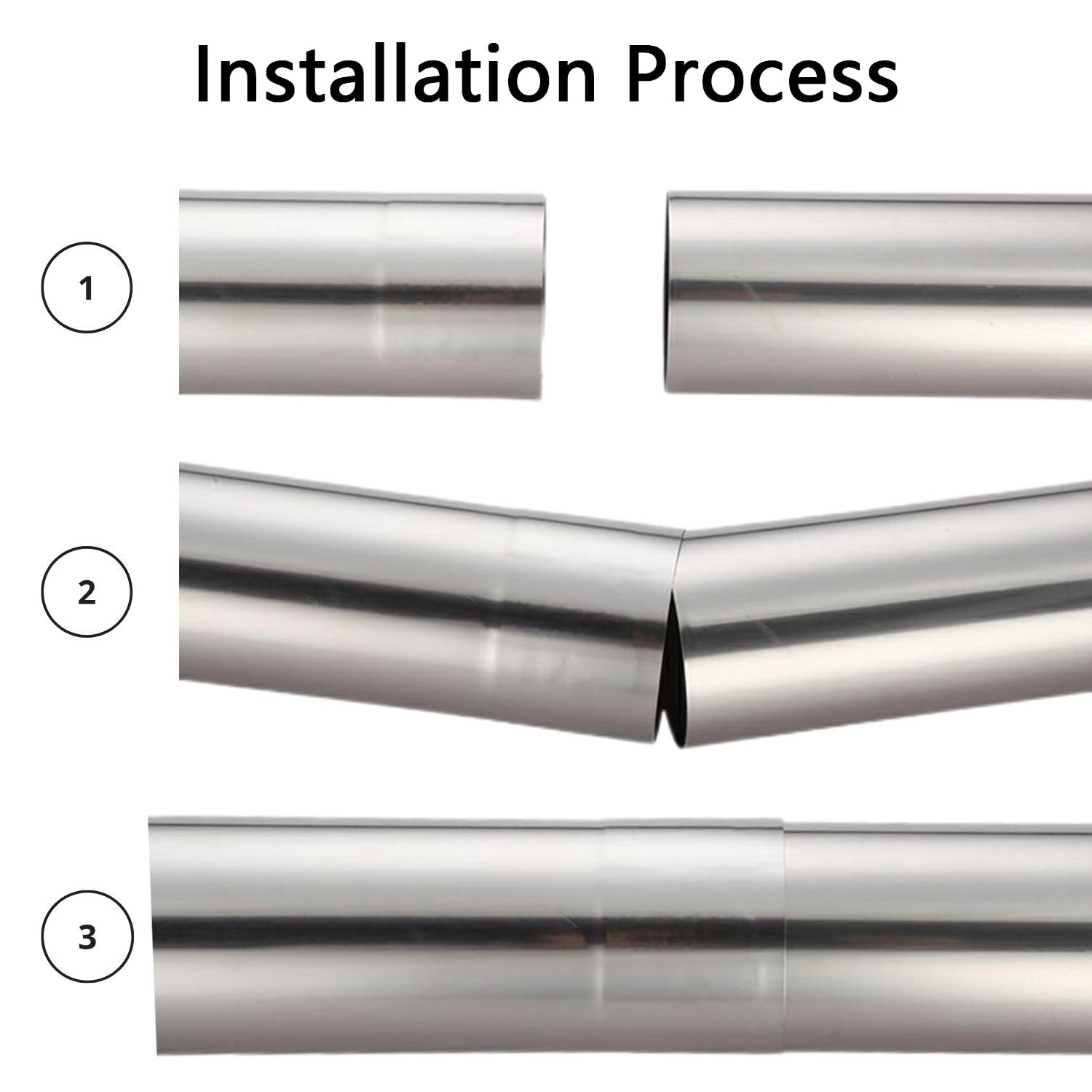 Installation Process

1

2

3