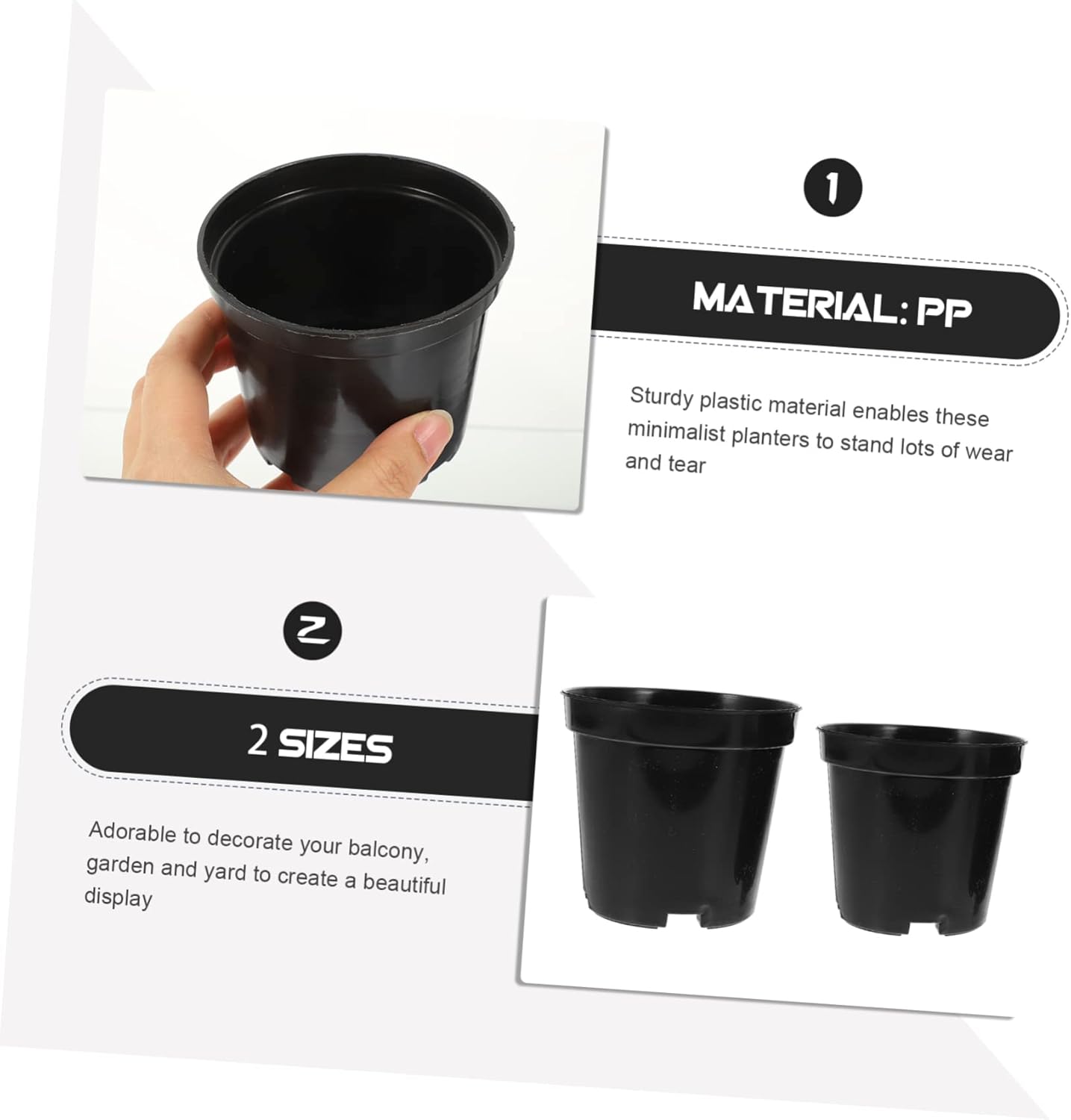 1

MATERIAL: PP

Sturdy plastic material enables these minimalist planters to stand lots of wear and tear

2

2 SIZES

Adorable to decorate your balcony, garden and yard to create a beautiful display