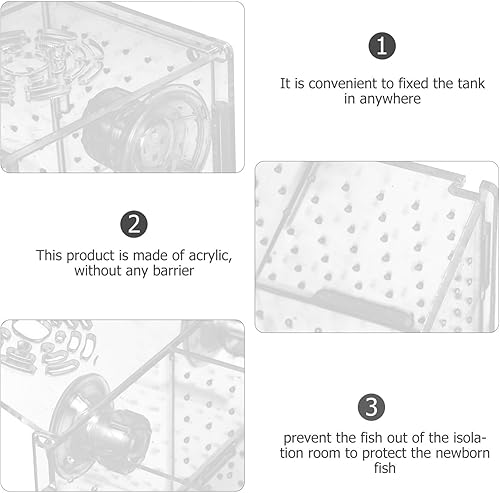 1

It is convenient to fixed the tank in anywhere

2

This product is made of acrylic, without any barrier

3

prevent the fish out of the isolation room to protect the newborn fish