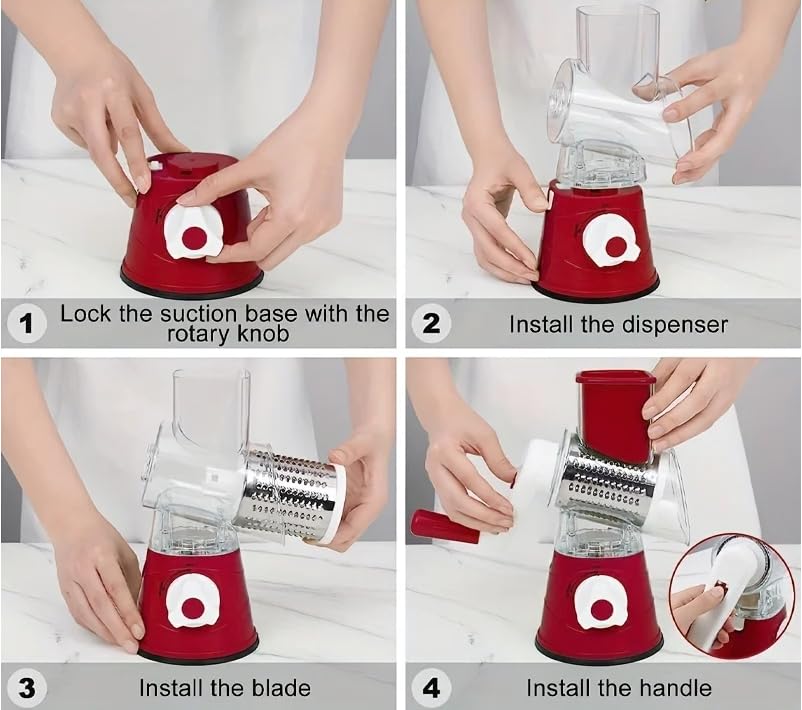 1 Lock the suction base with the rotary knob

2 Install the dispenser

3 Install the blade

4 Install the handle