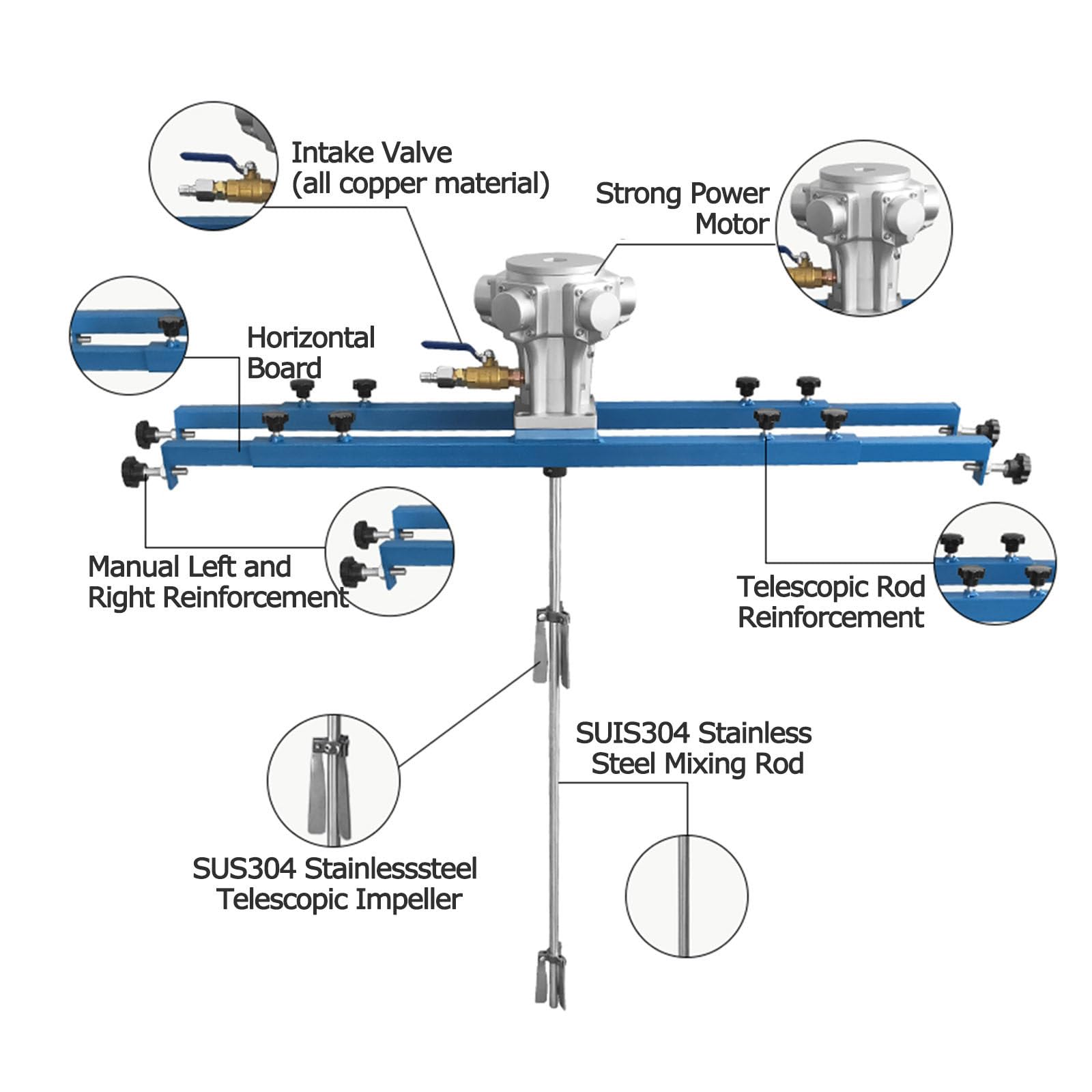 Intake Valve
(all copper material)

Strong Power
Motor

Horizontal
Board

Manual Left and
Right Reinforcement

Telescopic Rod
Reinforcement

SUIS304 Stainless
Steel Mixing Rod

SUS304 Stainlesssteel
Telescopic Impeller