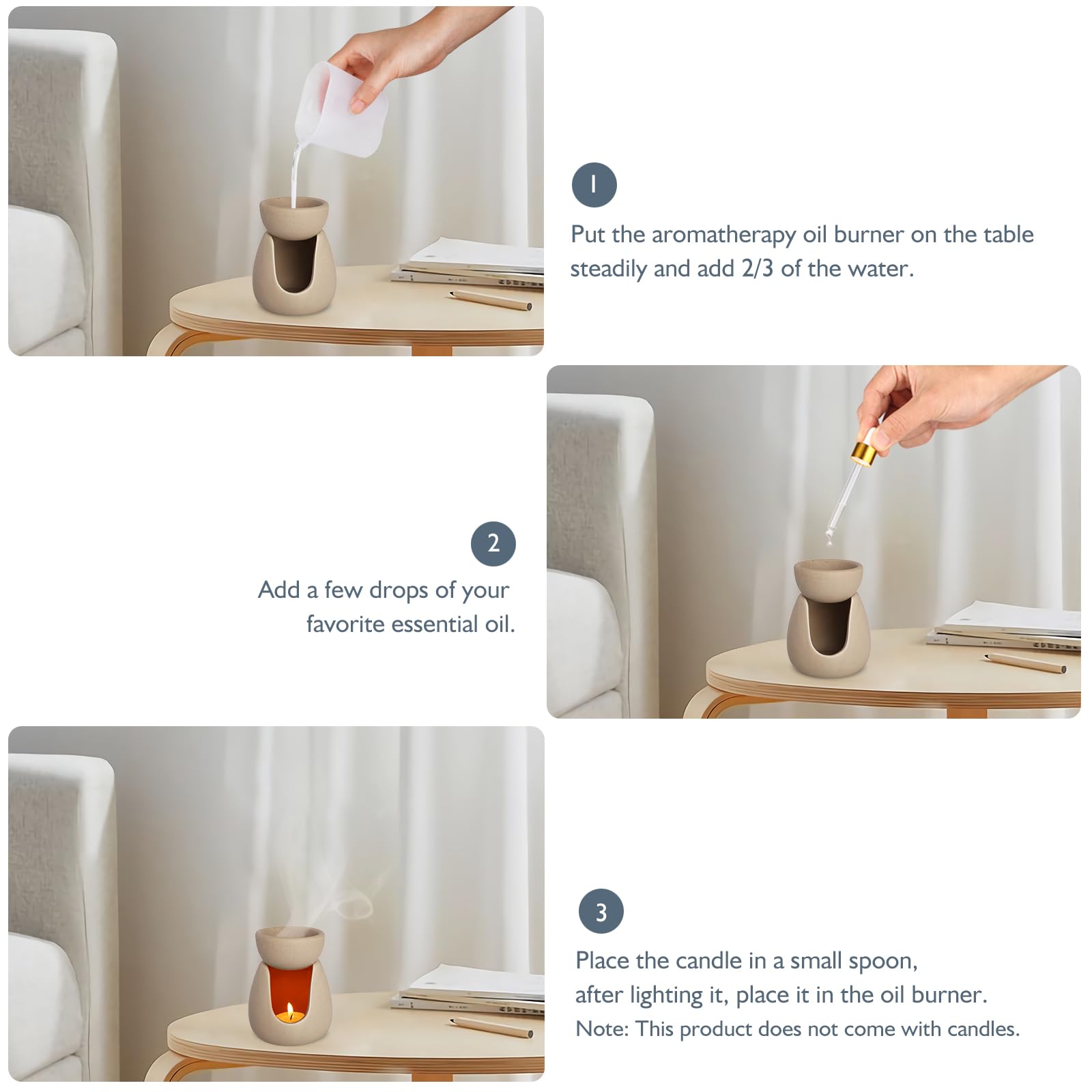 1

Put the aromatherapy oil burner on the table steadily and add 2/3 of the water.

2

Add a few drops of your favorite essential oil.

3

Place the candle in a small spoon, after lighting it, place it in the oil burner.
Note: This product does not come with candles.