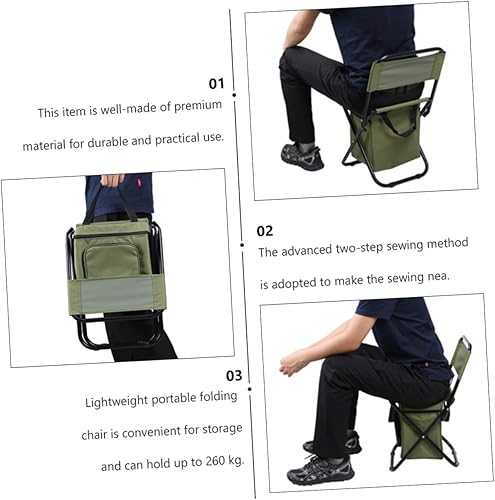 01

This item is well-made of premium material for durable and practical use.

02

The advanced two-step sewing method is adopted to make the sewing nea.

03

Lightweight portable folding chair is convenient for storage and can hold up to 260 kg.