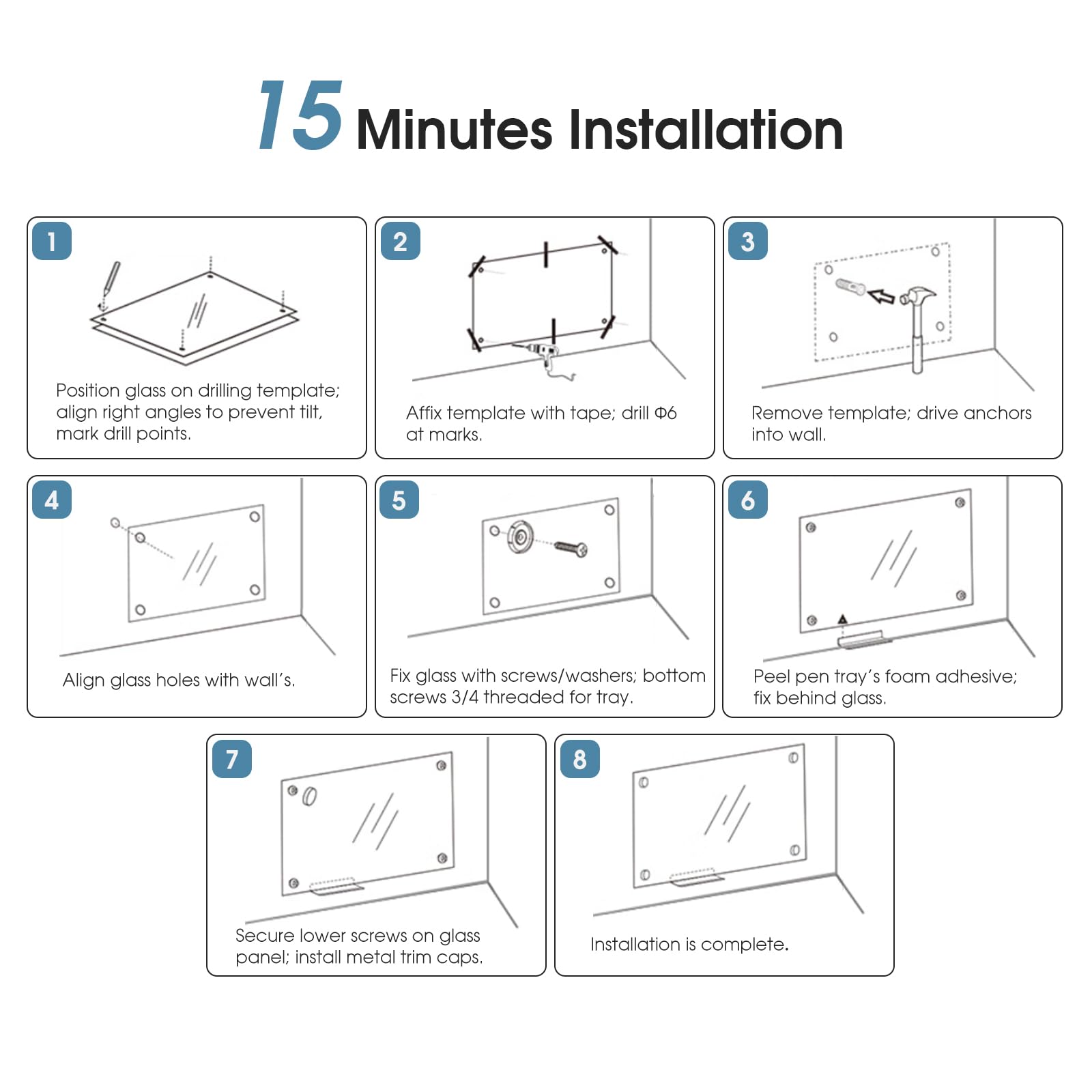 15 Minutes Installation

1
Position glass on drilling template; align right angles to prevent tilt, mark drill points.

2
Affix template with tape; drill Φ6 at marks.

3
Remove template; drive anchors into wall.

4
Align glass holes with wall's.

5
Fix glass with screws/washers; bottom screws 3/4 threaded for tray.

6
Peel pen tray's foam adhesive; fix behind glass.

7
Secure lower screws on glass panel; install metal trim caps.

8
Installation is complete.