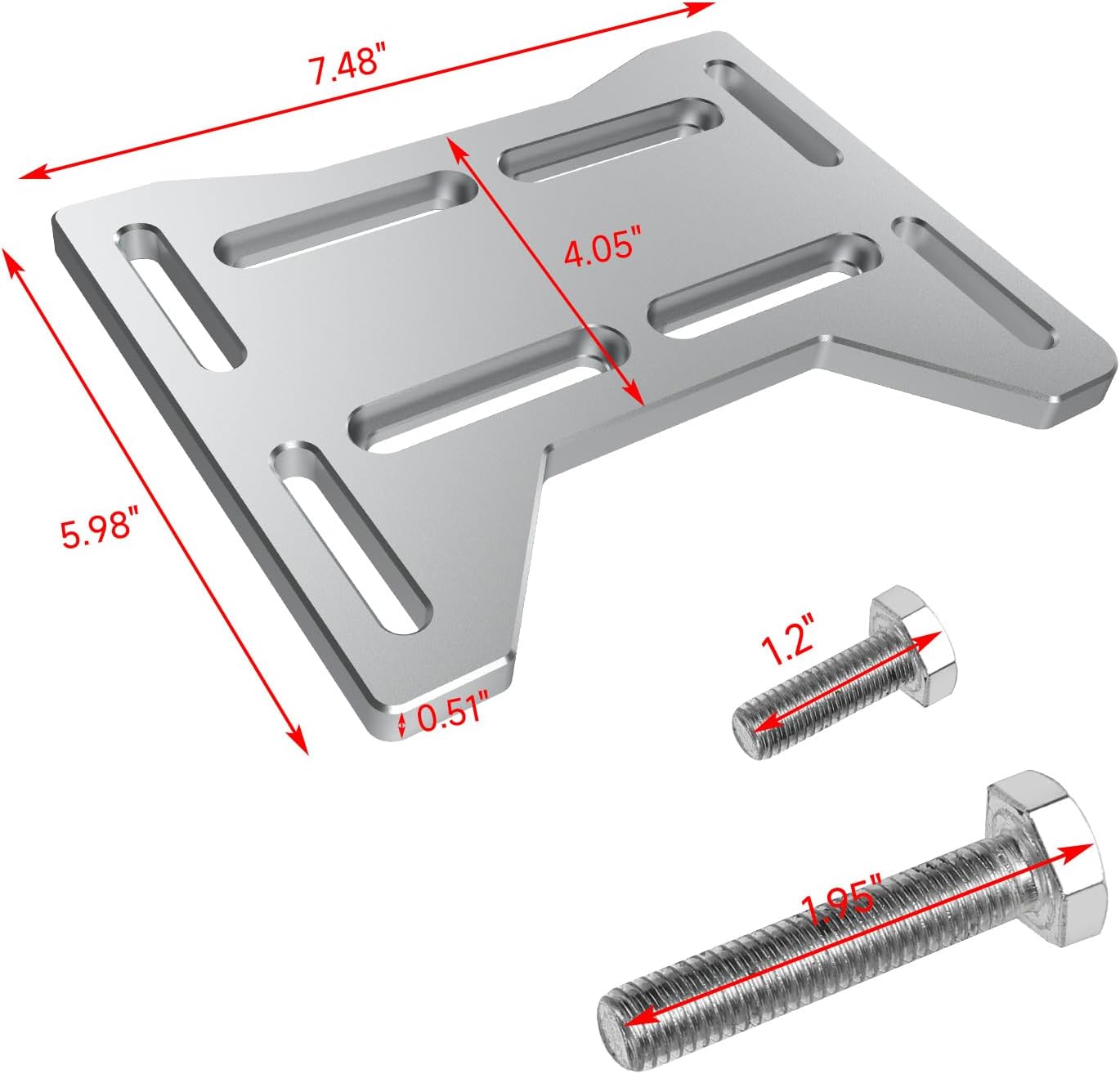 7.48"

4.05"

5.98"

0.51"

1.2"

1.95"