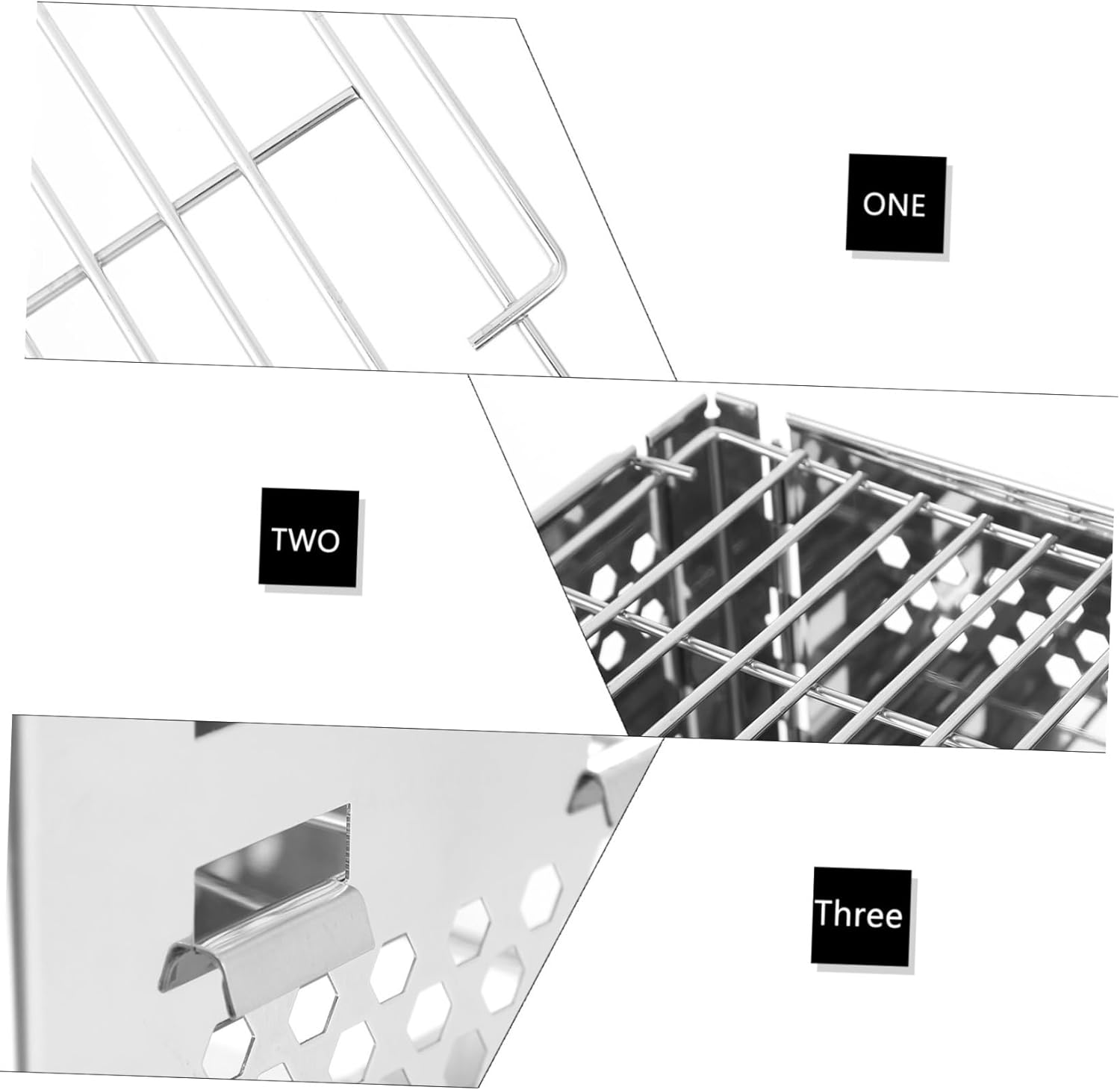 ONE

TWO

Three